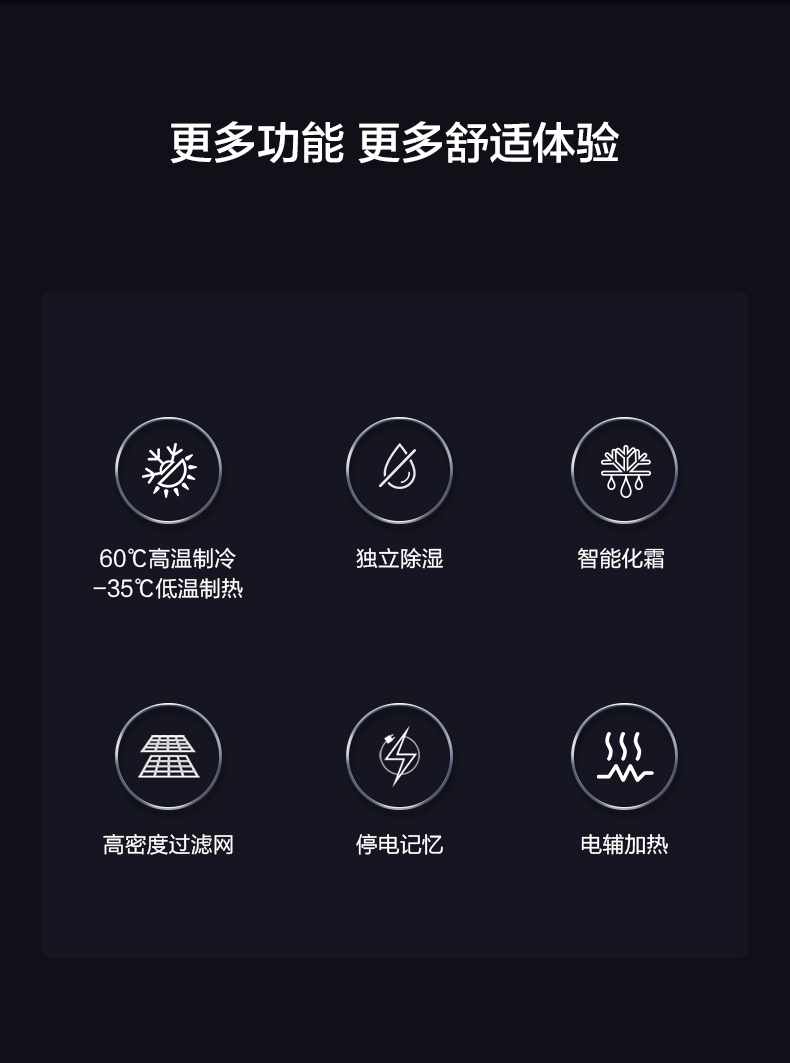 更多功能 更多舒适体验

60℃高温制冷
-35℃低温制热

独立除湿

智能化霜

高密度过滤网

停电记忆

电辅加热