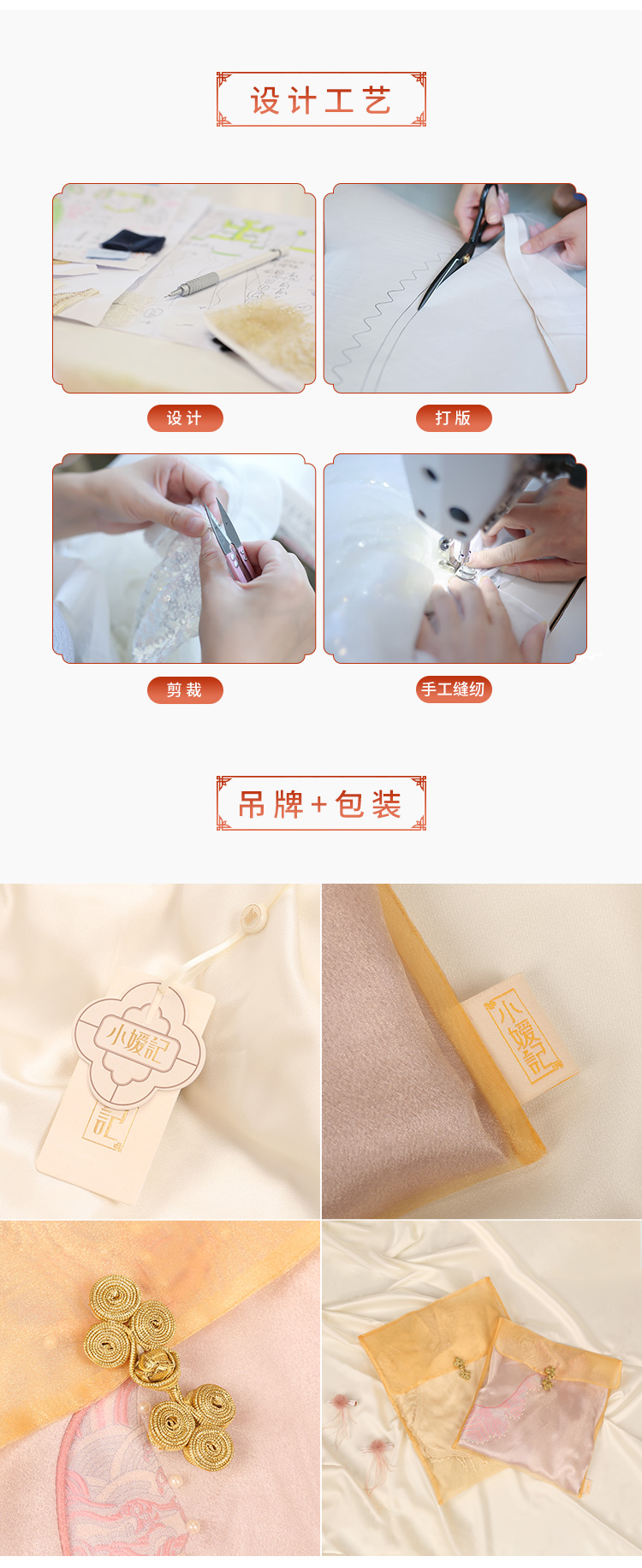 设计工艺

设计

打版

剪裁

手工缝纫

吊牌+包装

小媛記

記

小媛記