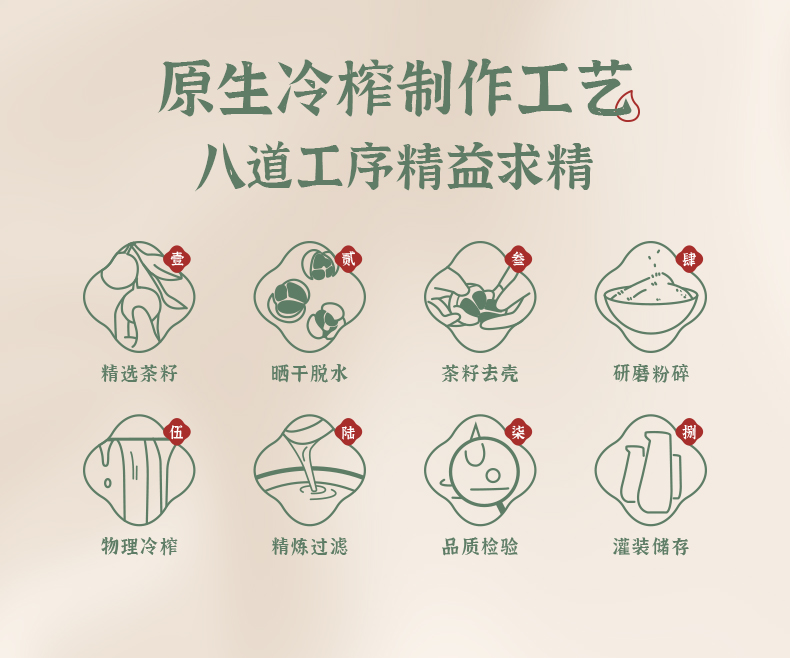 原生冷榨制作工艺
八道工序精益求精

壹
精选茶籽

贰
晒干脱水

叁
茶籽去壳

肆
研磨粉碎

伍
物理冷榨

陆
精炼过滤

柒
品质检验

捌
灌装储存