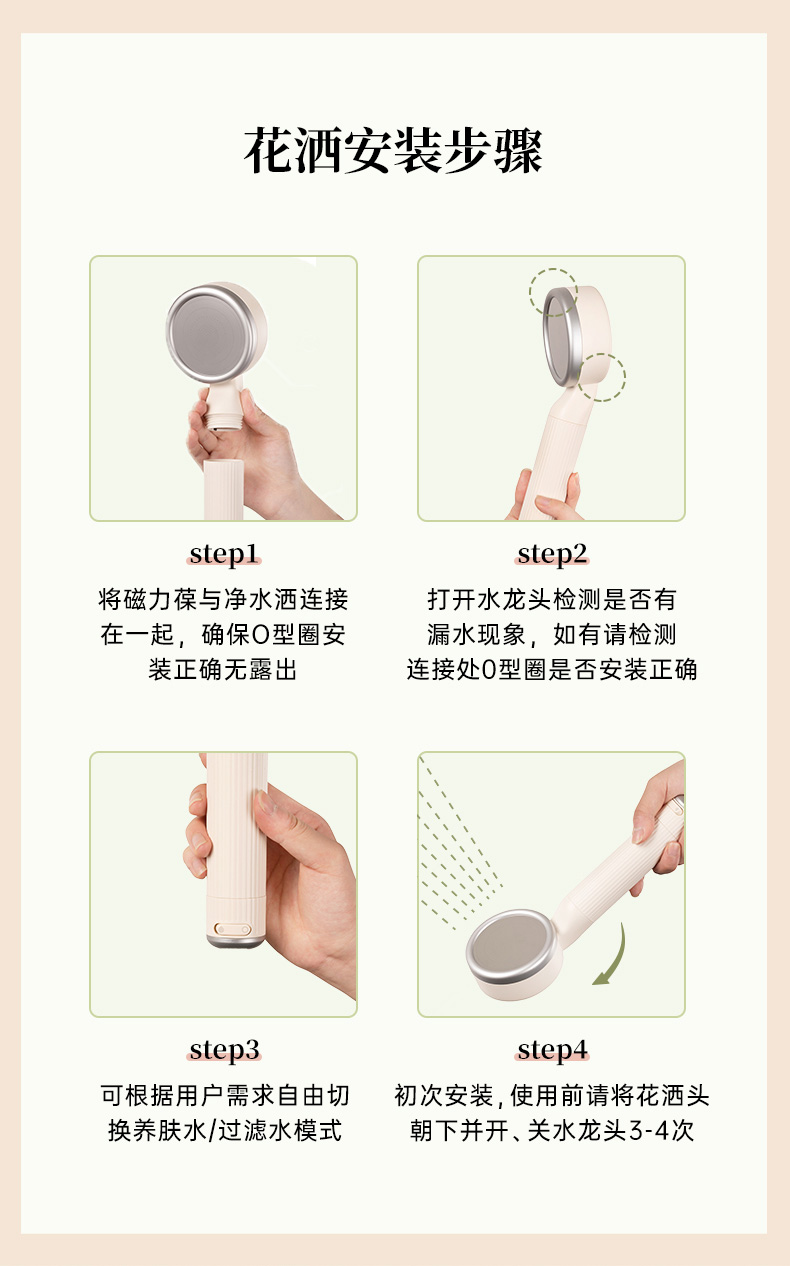 花洒安装步骤

step1
将磁力葆与净水洒连接在一起，确保O型圈安装正确无露出

step2
打开水龙头检测是否有漏水现象，如有请检测连接处O型圈是否安装正确

step3
可根据用户需求自由切换养肤水/过滤水模式

step4
初次安装，使用前请将花洒头朝下并开、关水龙头3-4次