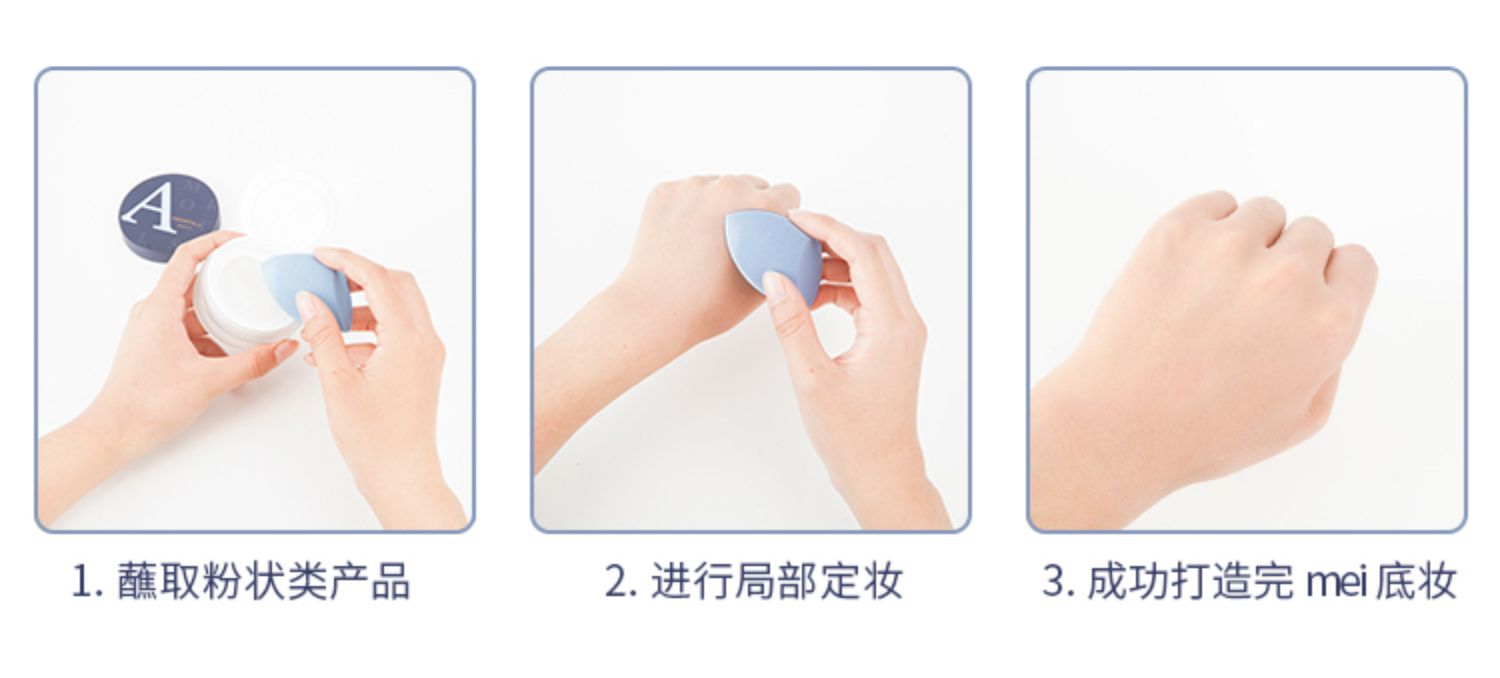 A

1. 蘸取粉状类产品

2. 进行局部定妆

3. 成功打造完 mei 底妆