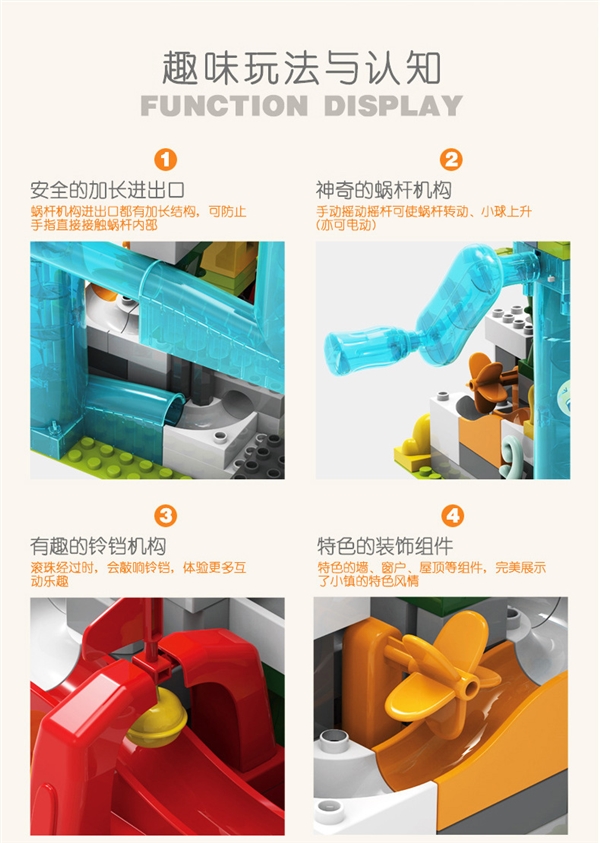 趣味玩法与认知
FUNCTION DISPLAY

1
安全的加长进出口
蜗杆机构进出口都有加长结构，可防止手指直接接触蜗杆内部

2
神奇的蜗杆机构
手动摇动摇杆可使蜗杆转动、小球上升(亦可电动)

3
有趣的铃铛机构
滚珠经过时，会敲响铃铛，体验更多互动乐趣

4
特色的装饰组件
特色的墙、窗户、屋顶等组件，完美展示了小镇的特色风情