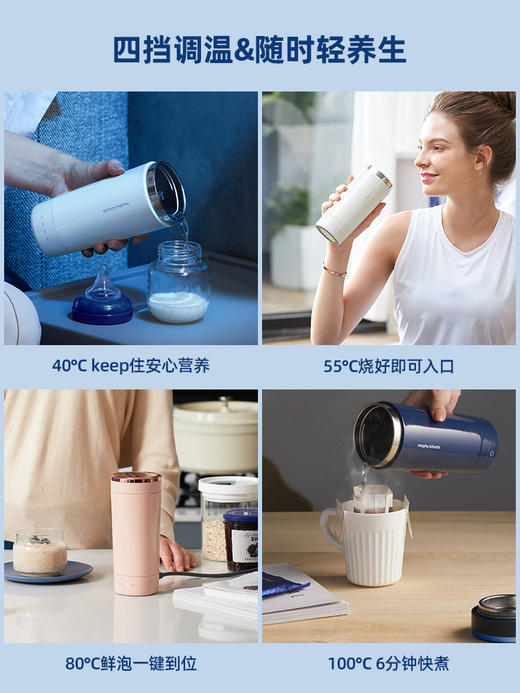 四挡调温&随时轻养生

40°C keep住安心营养

55°C烧好即可入口

80°C鲜泡一键到位

100°C 6分钟快煮