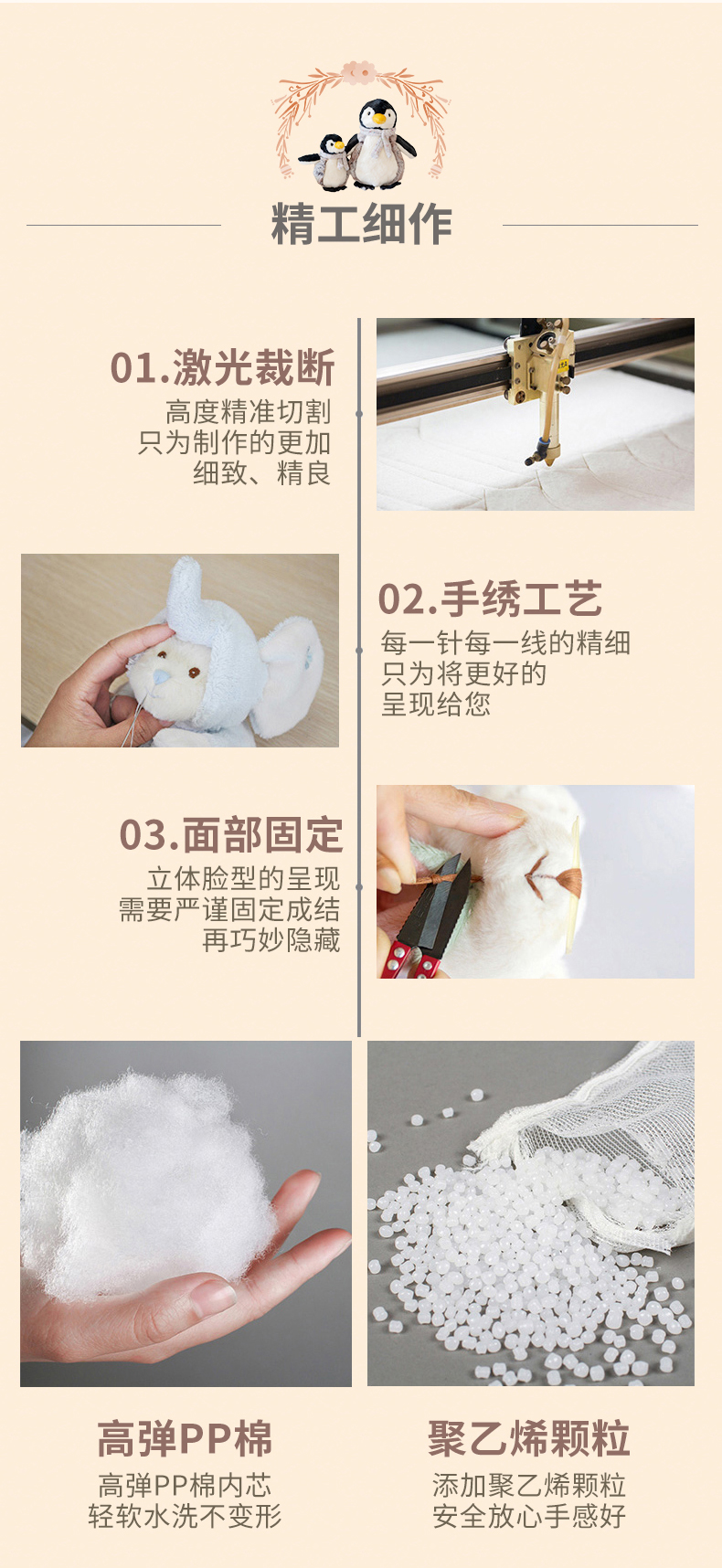 精工细作

01.激光裁断
高度精准切割
只为制作的更加
细致、精良

02.手绣工艺
每一针每一线的精细
只为将更好的
呈现给您

03.面部固定
立体脸型的呈现
需要严谨固定成结
再巧妙隐藏

高弹PP棉
高弹PP棉内芯
轻软水洗不变形

聚乙烯颗粒
添加聚乙烯颗粒
安全放心手感好