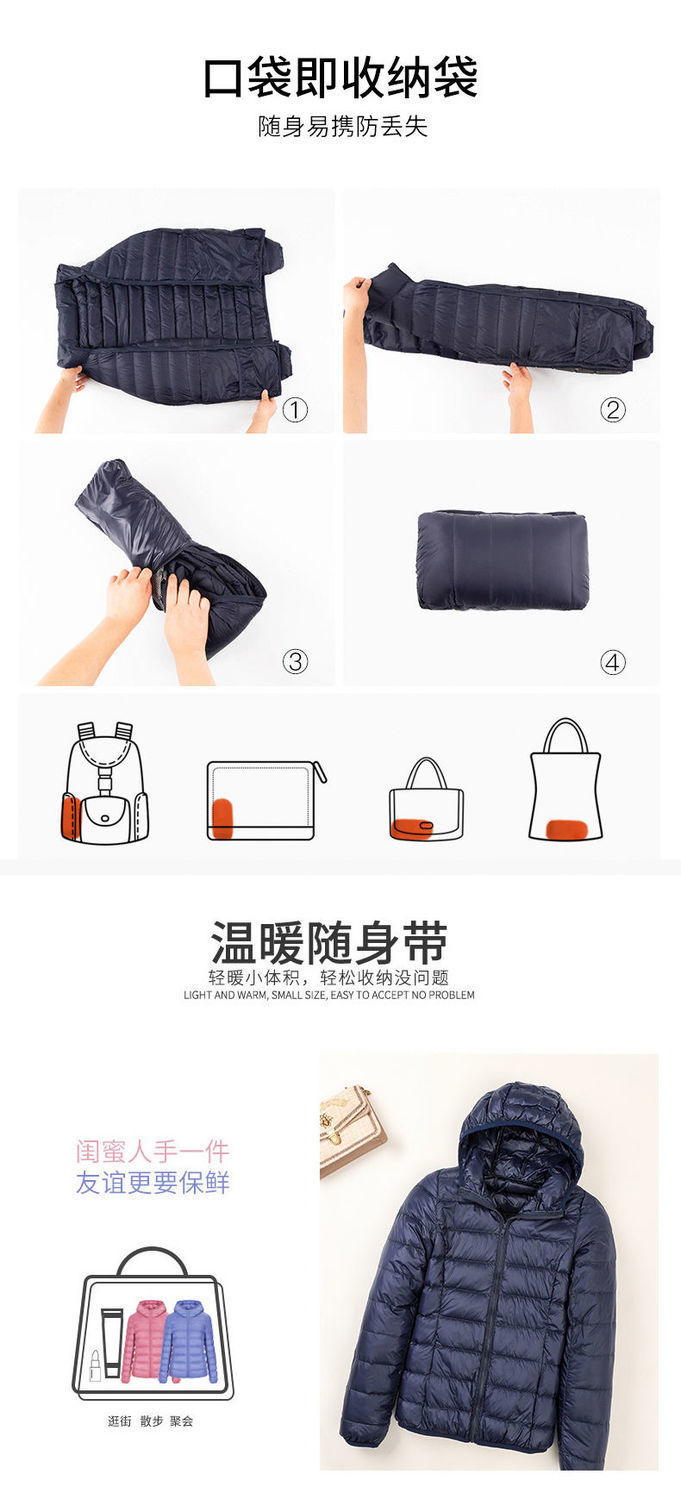 口袋即收纳袋
随身易携防丢失

①

②

③

④

温暖随身带
轻暖小体积，轻松收纳没问题
LIGHT AND WARM, SMALL SIZE, EASY TO ACCEPT NO PROBLEM

闺蜜人手一件
友谊更要保鲜

逛街 散步 聚会