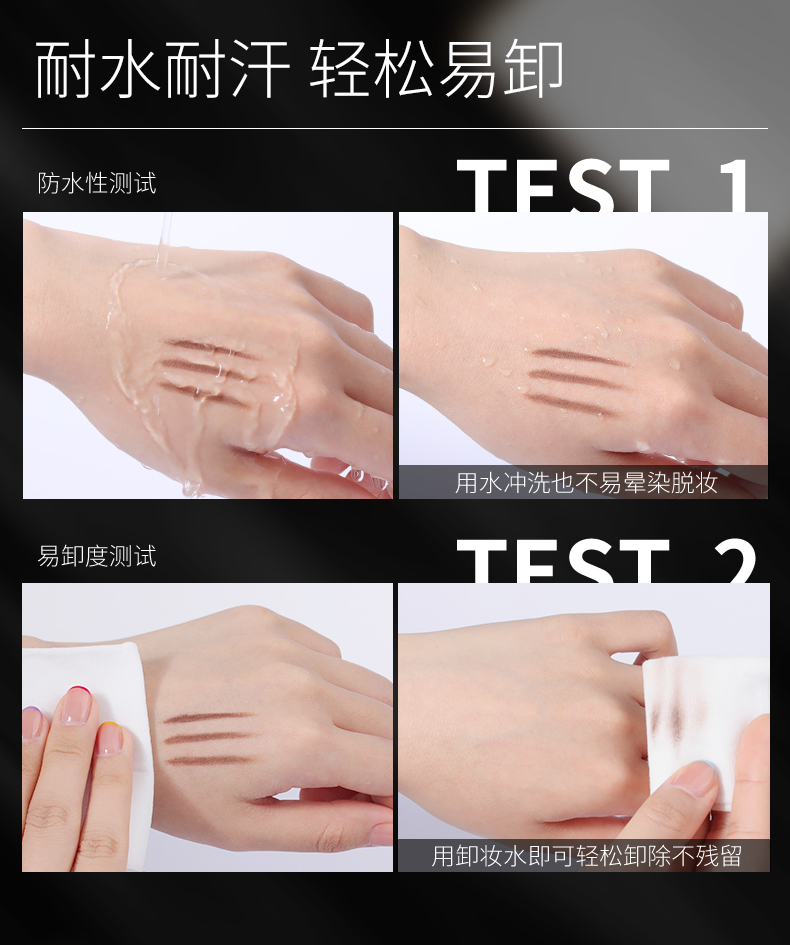 耐水耐汗 轻松易卸

防水性测试

TEST 1

用水冲洗也不易晕染脱妆

易卸度测试

TEST 2

用卸妆水即可轻松卸除不残留