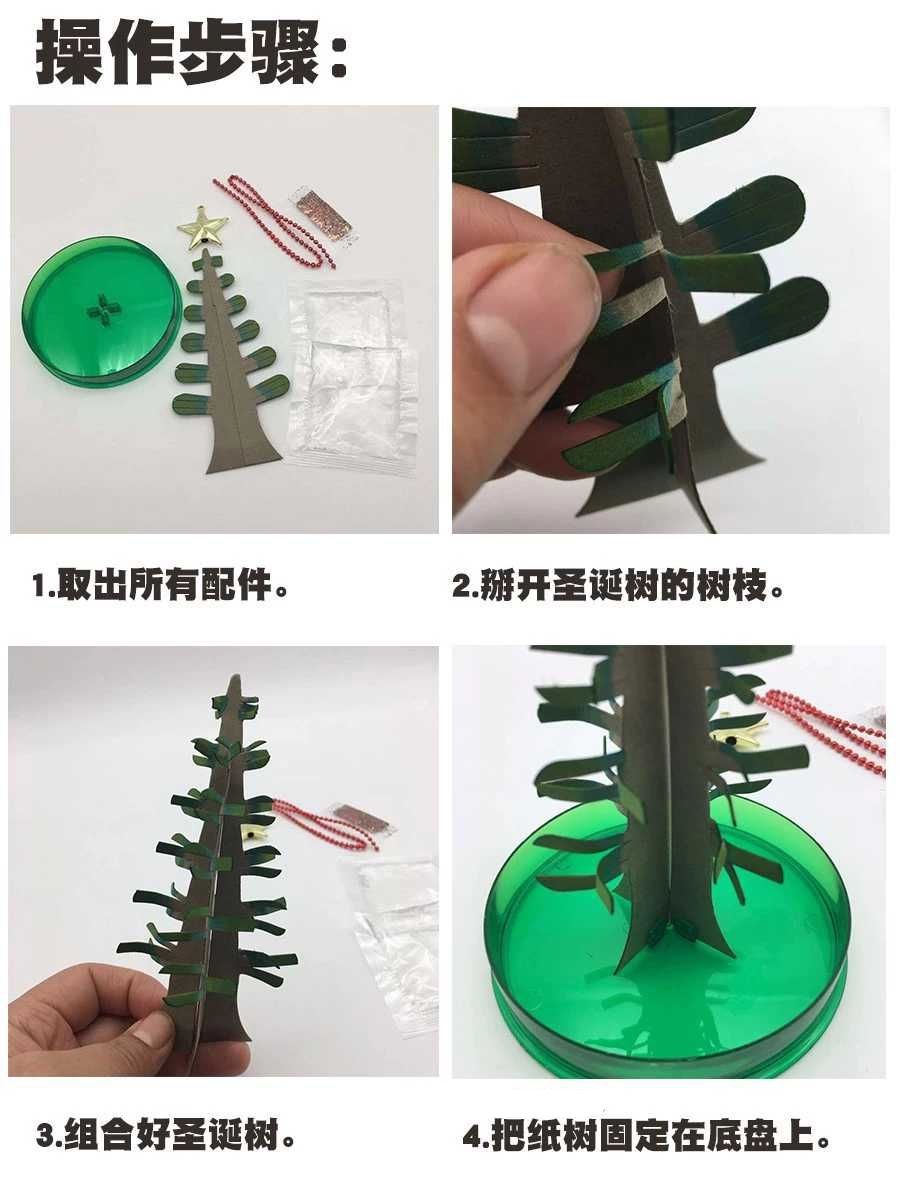 操作步骤：

1.取出所有配件。

2.掰开圣诞树的树枝。

3.组合好圣诞树。

4.把纸树固定在底盘上。