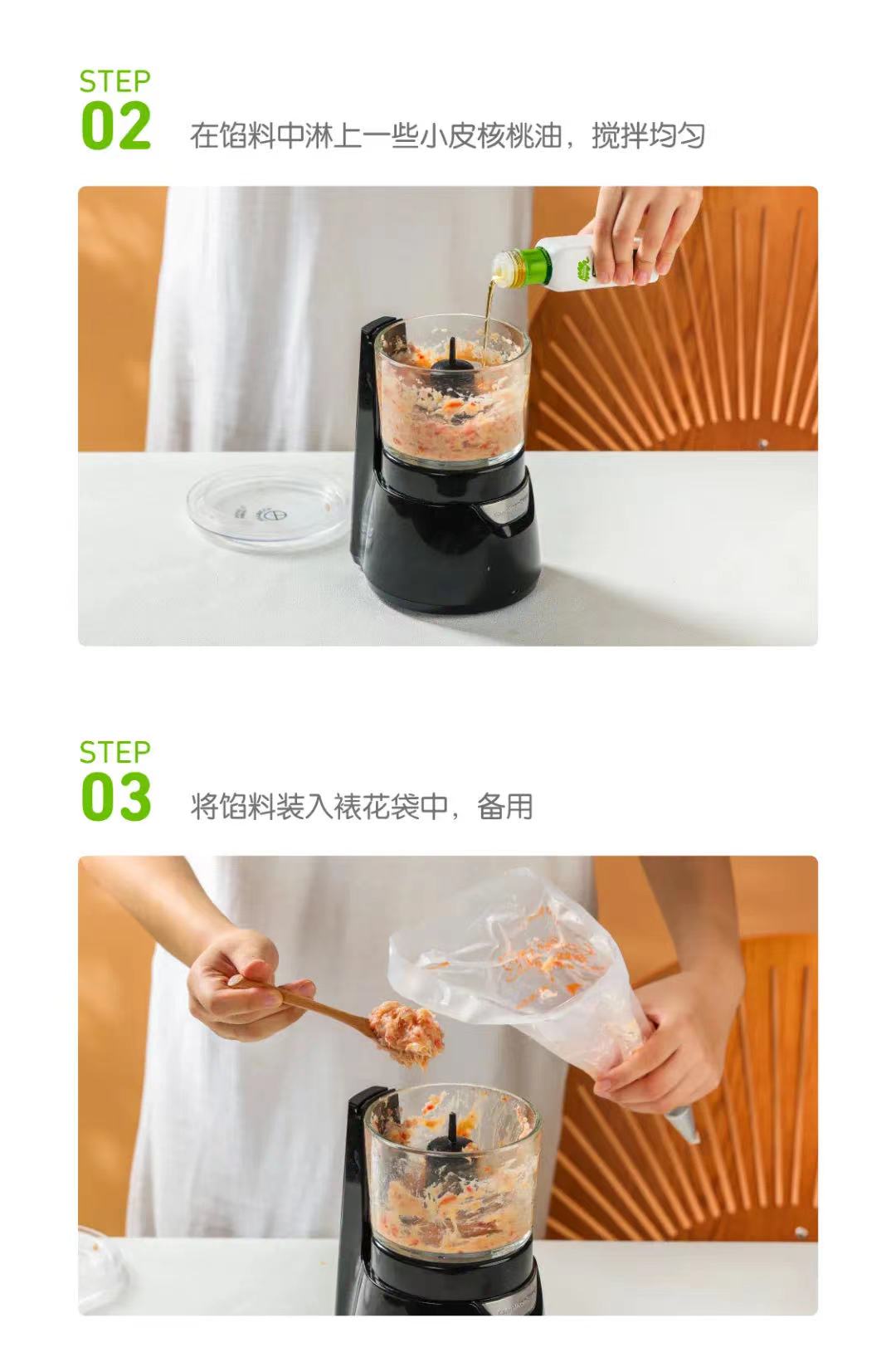 STEP
02
在馅料中淋上一些小皮核桃油，搅拌均匀

STEP
03
将馅料装入裱花袋中，备用