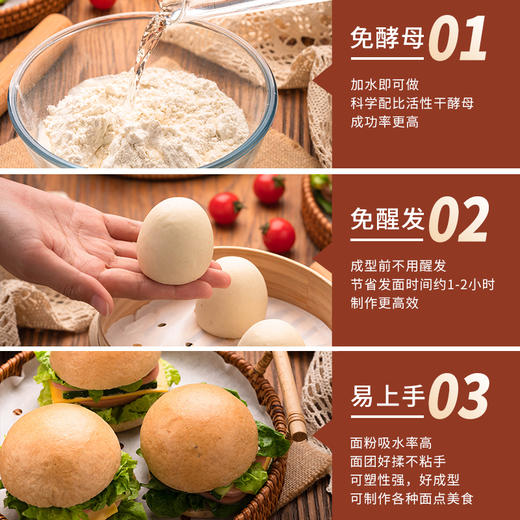 免酵母 01

加水即可做
科学配比活性干酵母
成功率更高

免醒发 02

成型前不用醒发
节省发面时间约1-2小时
制作更高效

易上手 03

面粉吸水率高
面团好揉不粘手
可塑性强，好成型
可制作各种面点美食