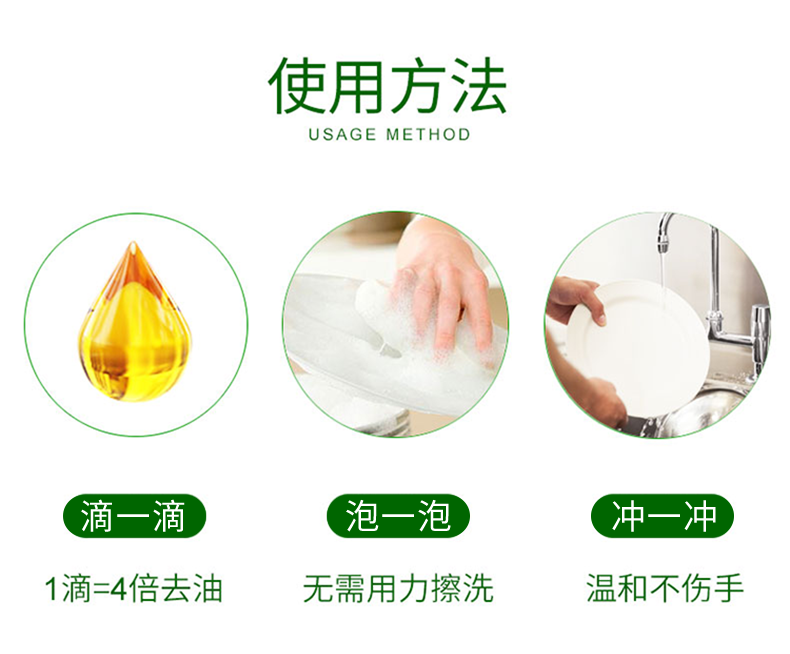 使用方法
USAGE METHOD

滴一滴

1滴=4倍去油

泡一泡

无需用力擦洗

冲一冲

温和不伤手