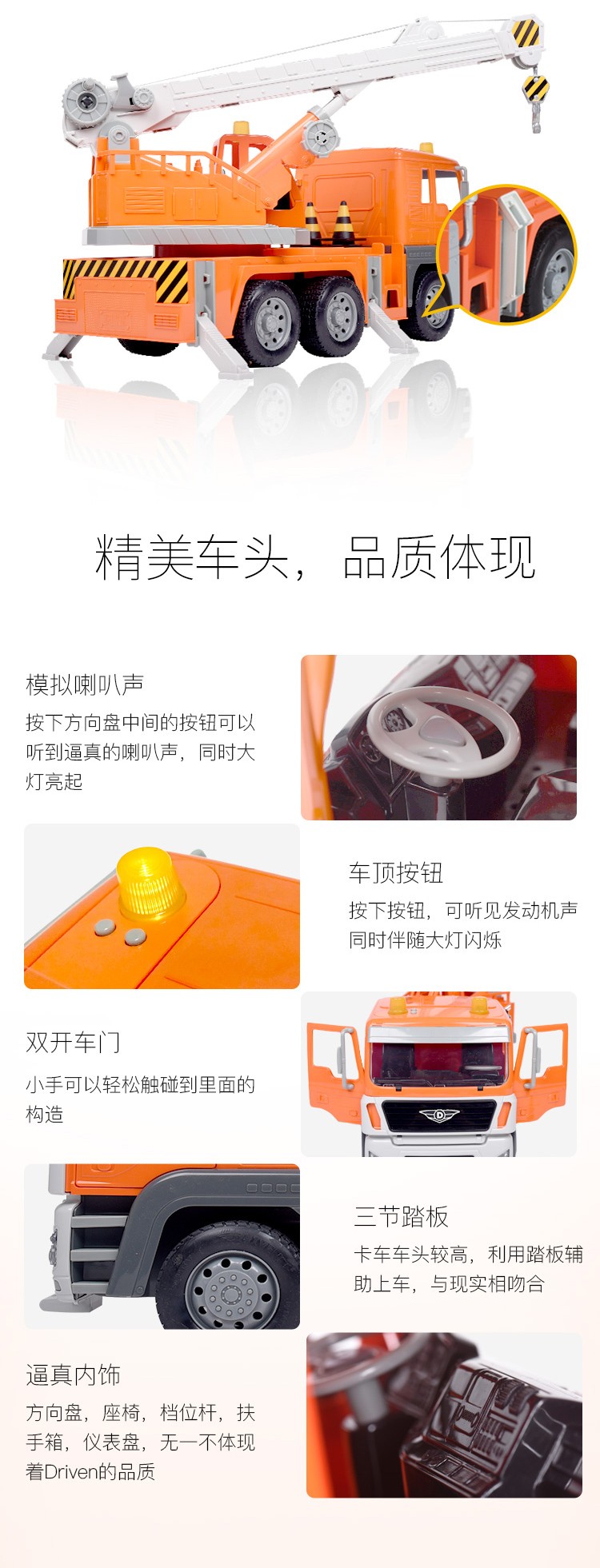 精美车头，品质体现

模拟喇叭声

按下方向盘中间的按钮可以听到逼真的喇叭声，同时大灯亮起

车顶按钮

按下按钮，可听见发动机声同时伴随大灯闪烁

双开车门

小手可以轻松触碰到里面的构造

三节踏板

卡车车头较高，利用踏板辅助上车，与现实相吻合

逼真内饰

方向盘，座椅，档位杆，扶手箱，仪表盘，无一不体现着Driven的品质