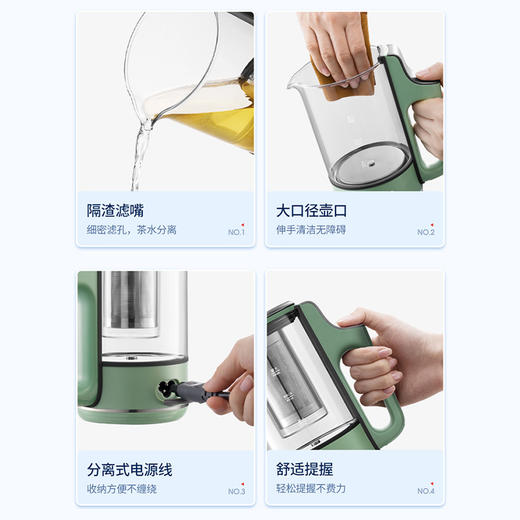 隔渣滤嘴
细密滤孔，茶水分离
NO.1

大口径壶口
伸手清洁无障碍
NO.2

分离式电源线
收纳方便不缠绕
NO.3

舒适提握
轻松提握不费力
NO.4