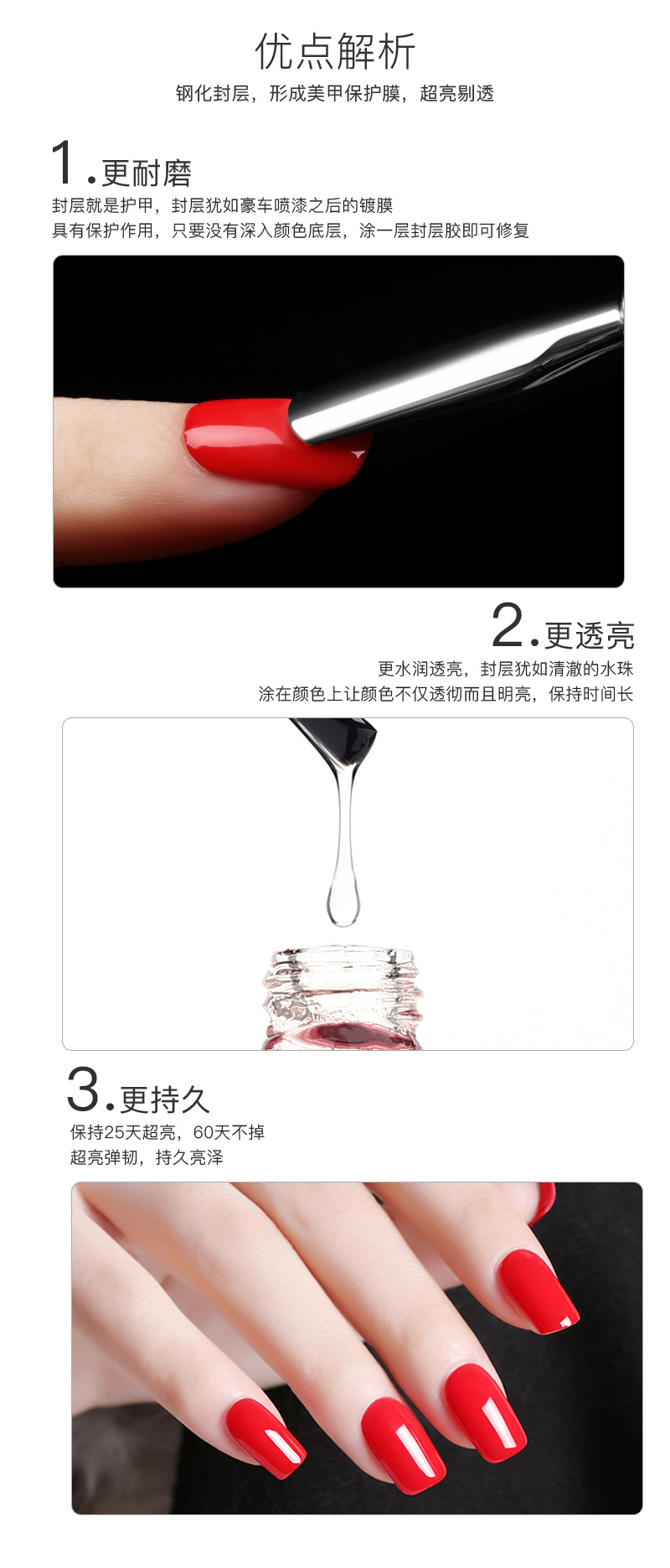 优点解析

钢化封层，形成美甲保护膜，超亮剔透

1.更耐磨

封层就是护甲，封层犹如豪车喷漆之后的镀膜
具有保护作用，只要没有深入颜色底层，涂一层封层胶即可修复

2.更透亮

更水润透亮，封层犹如清澈的水珠
涂在颜色上让颜色不仅透彻而且明亮，保持时间长

3.更持久

保持25天超亮，60天不掉
超亮弹韧，持久亮泽