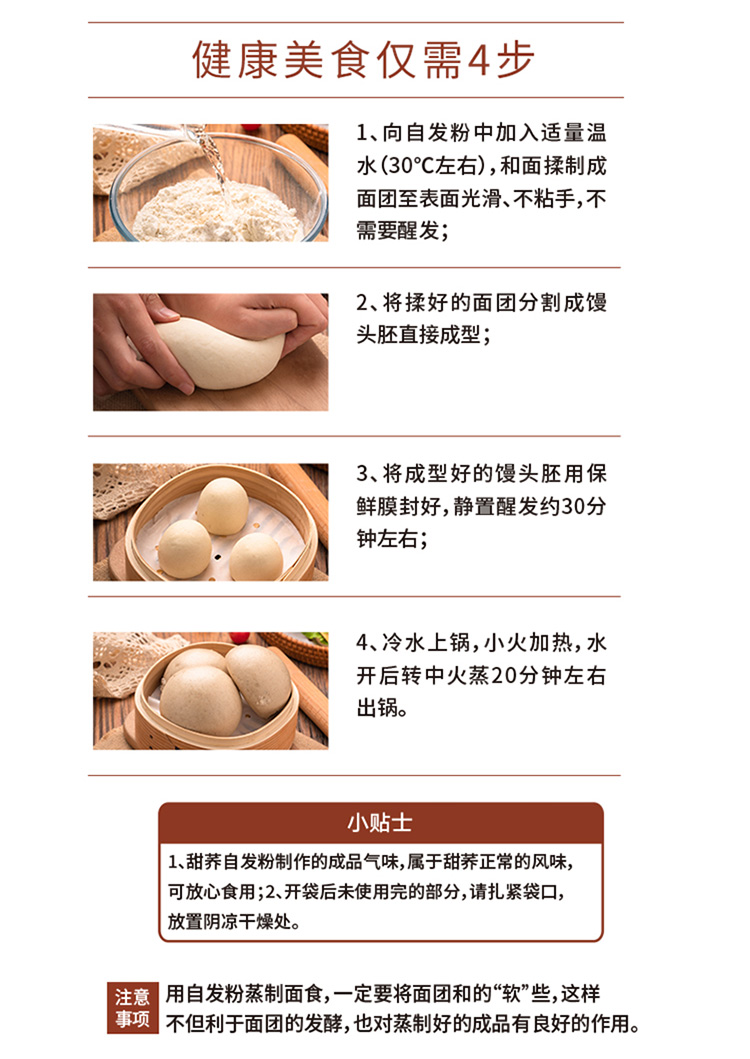 健康美食仅需4步

1、向自发粉中加入适量温水（30℃左右），和面揉制成面团至表面光滑、不粘手，不需要醒发；

2、将揉好的面团分割成馒头胚直接成型；

3、将成型好的馒头胚用保鲜膜封好，静置醒发约30分钟左右；

4、冷水上锅，小火加热，水开后转中火蒸20分钟左右出锅。

小贴士

1、甜荞自发粉制作的成品气味，属于甜荞正常的风味，可放心食用；2、开袋后未使用完的部分，请扎紧袋口，放置阴凉干燥处。

注意事项

用自发粉蒸制面食，一定要将面团和的“软”些，这样不但利于面团的发酵，也对蒸制好的成品有良好的作用。