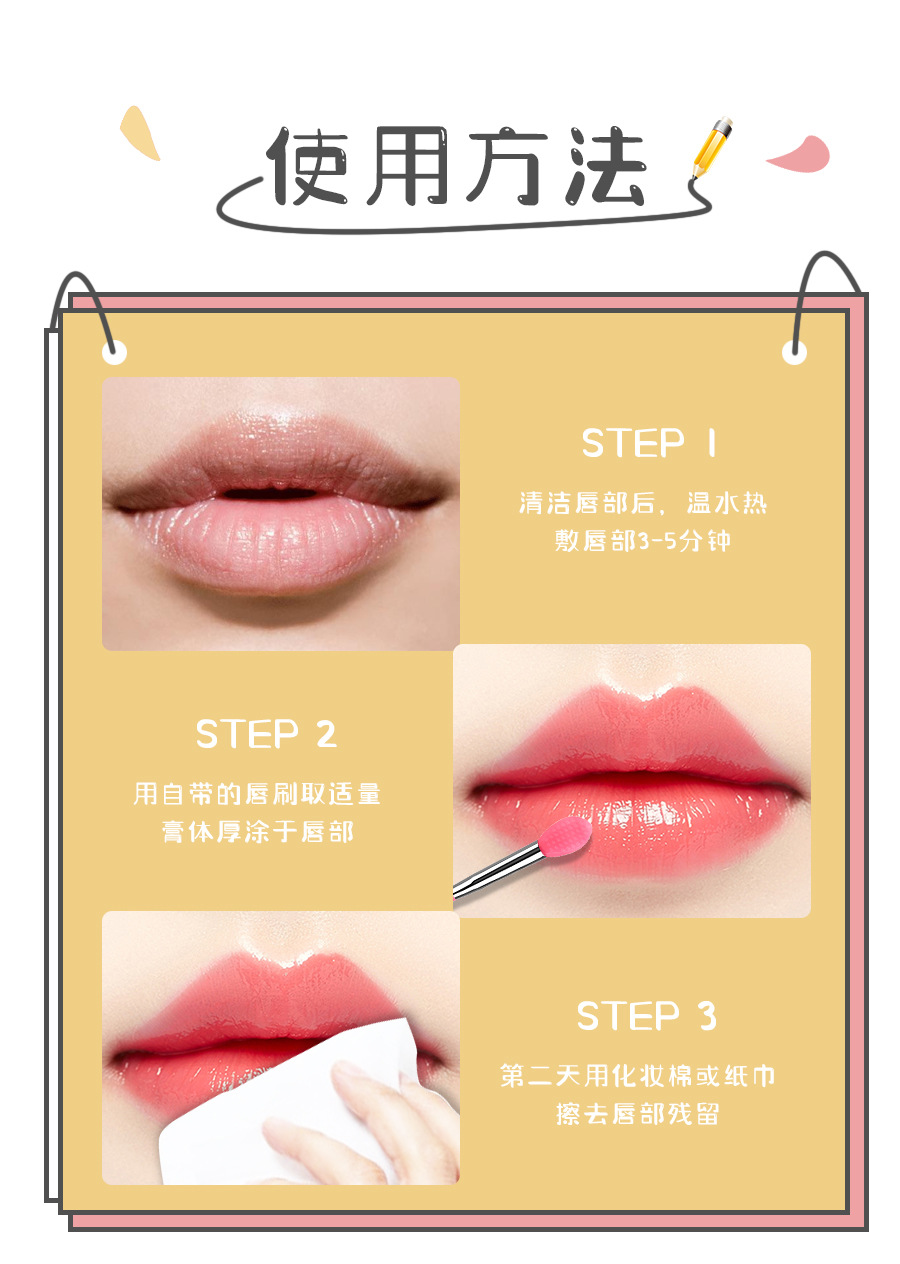 使用方法

STEP 1

清洁唇部后，温水热敷唇部3-5分钟

STEP 2

用自带的唇刷取适量膏体厚涂于唇部

STEP 3

第二天用化妆棉或纸巾擦去唇部残留