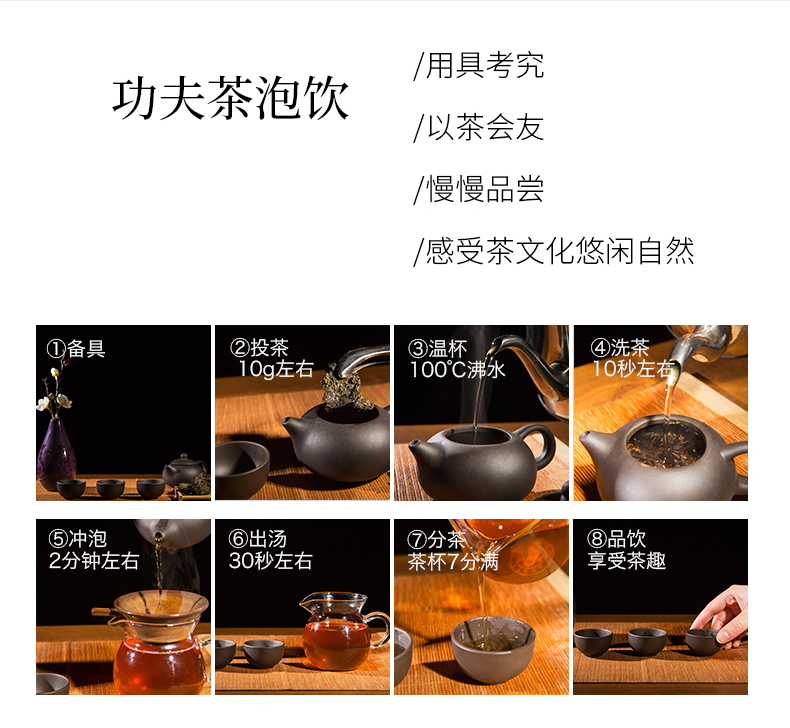 功夫茶泡饮

/用具考究

/以茶会友

/慢慢品尝

/感受茶文化悠闲自然

①备具

②投茶
10g左右

③温杯
100℃沸水

④洗茶
10秒左右

⑤冲泡
2分钟左右

⑥出汤
30秒左右

⑦分茶
茶杯7分满

⑧品饮
享受茶趣