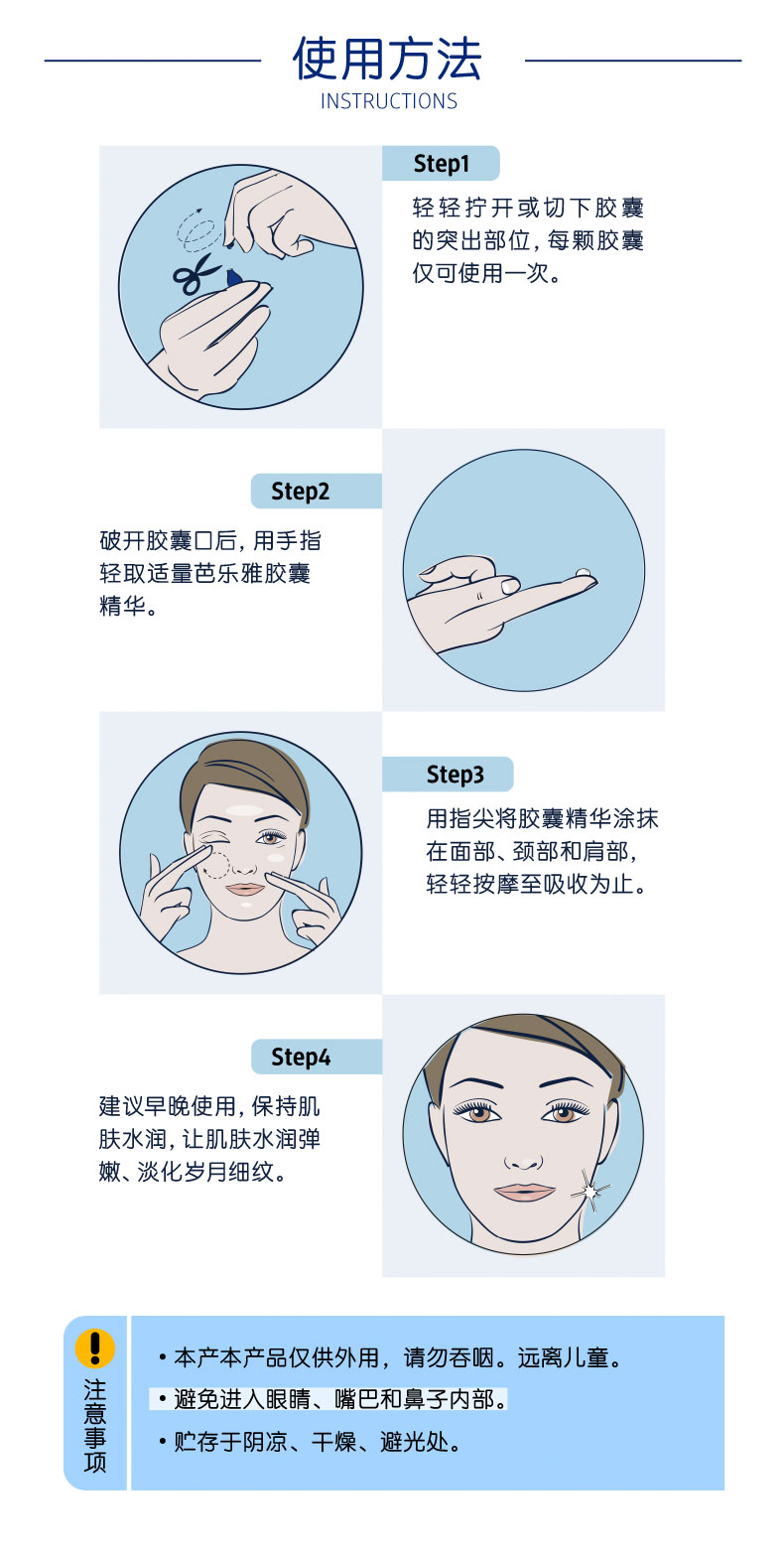 使用方法
INSTRUCTIONS

Step1
轻轻拧开或切下胶囊的突出部位，每颗胶囊仅可使用一次。

Step2
破开胶囊口后，用手指轻取适量芭乐雅胶囊精华。

Step3
用指尖将胶囊精华涂抹在面部、颈部和肩部，轻轻按摩至吸收为止。

Step4
建议早晚使用，保持肌肤水润，让肌肤水润弹嫩、淡化岁月细纹。

!
注意事项
• 本产本产品仅供外用，请勿吞咽。远离儿童。
• 避免进入眼睛、嘴巴和鼻子内部。
• 贮存于阴凉、干燥、避光处。