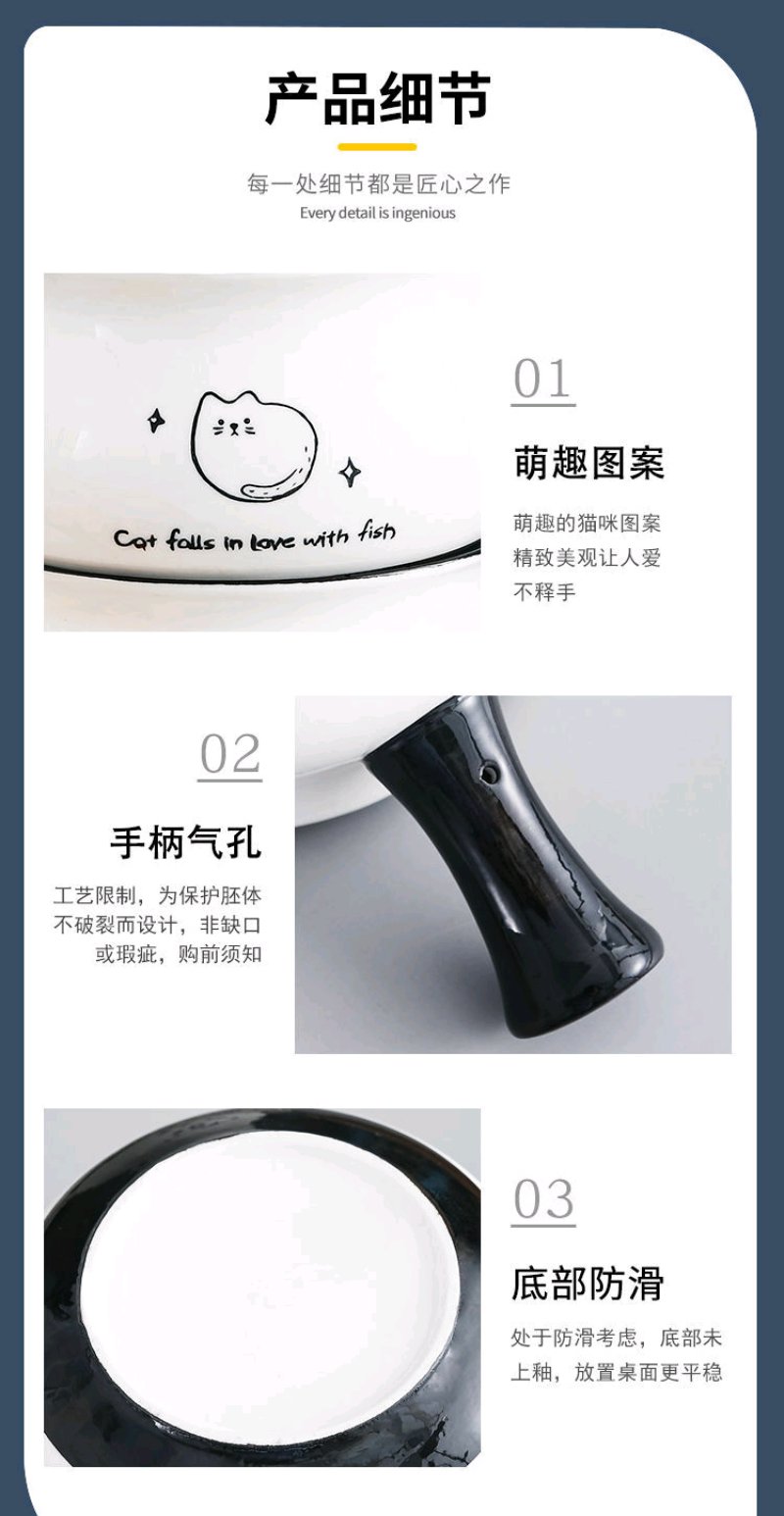 产品细节

每一处细节都是匠心之作
Every detail is ingenious

Cat falls in love with fish

01

萌趣图案

萌趣的猫咪图案精致美观让人爱不释手

02

手柄气孔

工艺限制，为保护胚体不破裂而设计，非缺口或瑕疵，购前须知

03

底部防滑

处于防滑考虑，底部未上釉，放置桌面更平稳