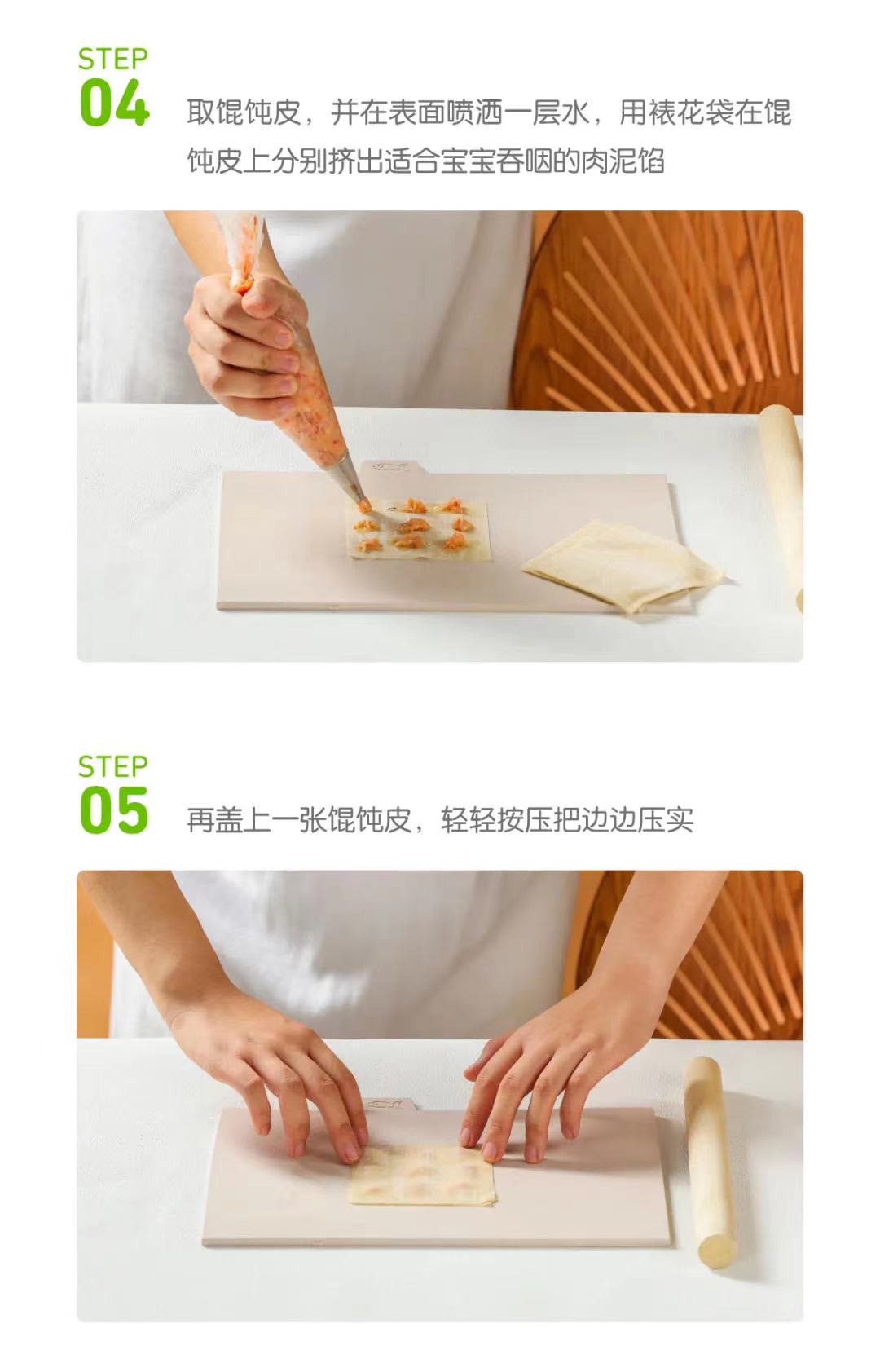 STEP
04
取馄饨皮，并在表面喷洒一层水，用裱花袋在馄饨皮上分别挤出适合宝宝吞咽的肉泥馅

STEP
05
再盖上一张馄饨皮，轻轻按压把边边压实