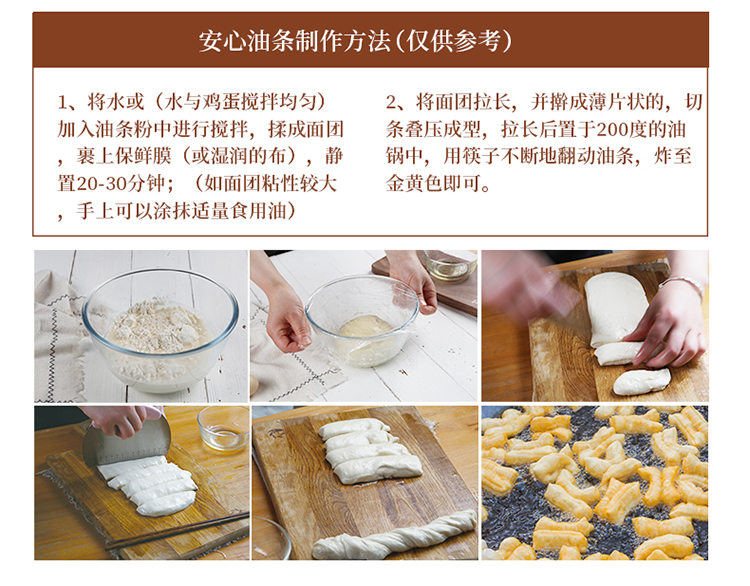 安心油条制作方法(仅供参考)

1、将水或（水与鸡蛋搅拌均匀）加入油条粉中进行搅拌，揉成面团，裹上保鲜膜（或湿润的布），静置20-30分钟；（如面团粘性较大，手上可以涂抹适量食用油）

2、将面团拉长，并擀成薄片状的，切条叠压成型，拉长后置于200度的油锅中，用筷子不断地翻动油条，炸至金黄色即可。