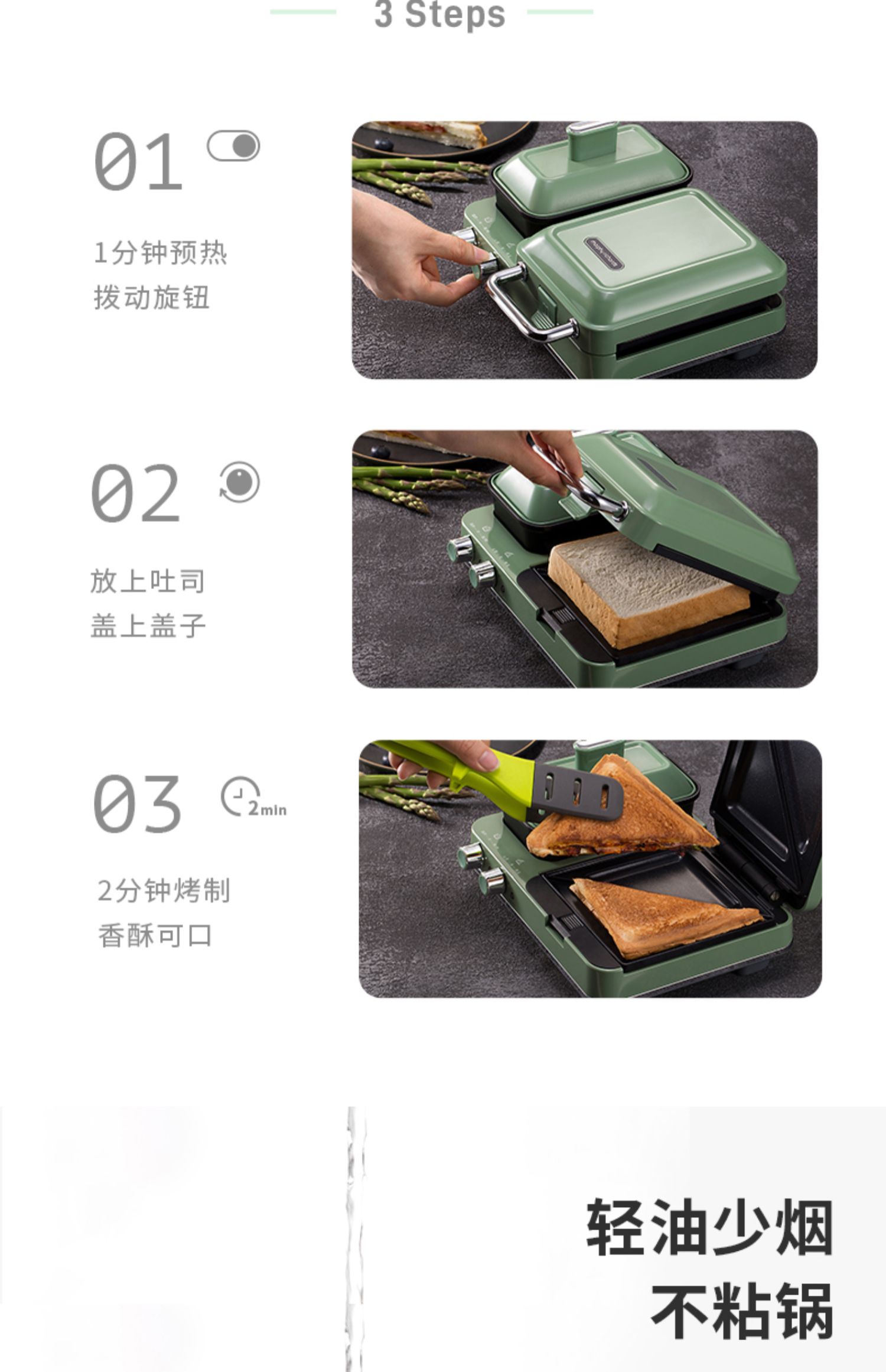 3 Steps

01

1分钟预热
拨动旋钮

02

放上吐司
盖上盖子

03

2min

2分钟烤制
香酥可口

轻油少烟
不粘锅