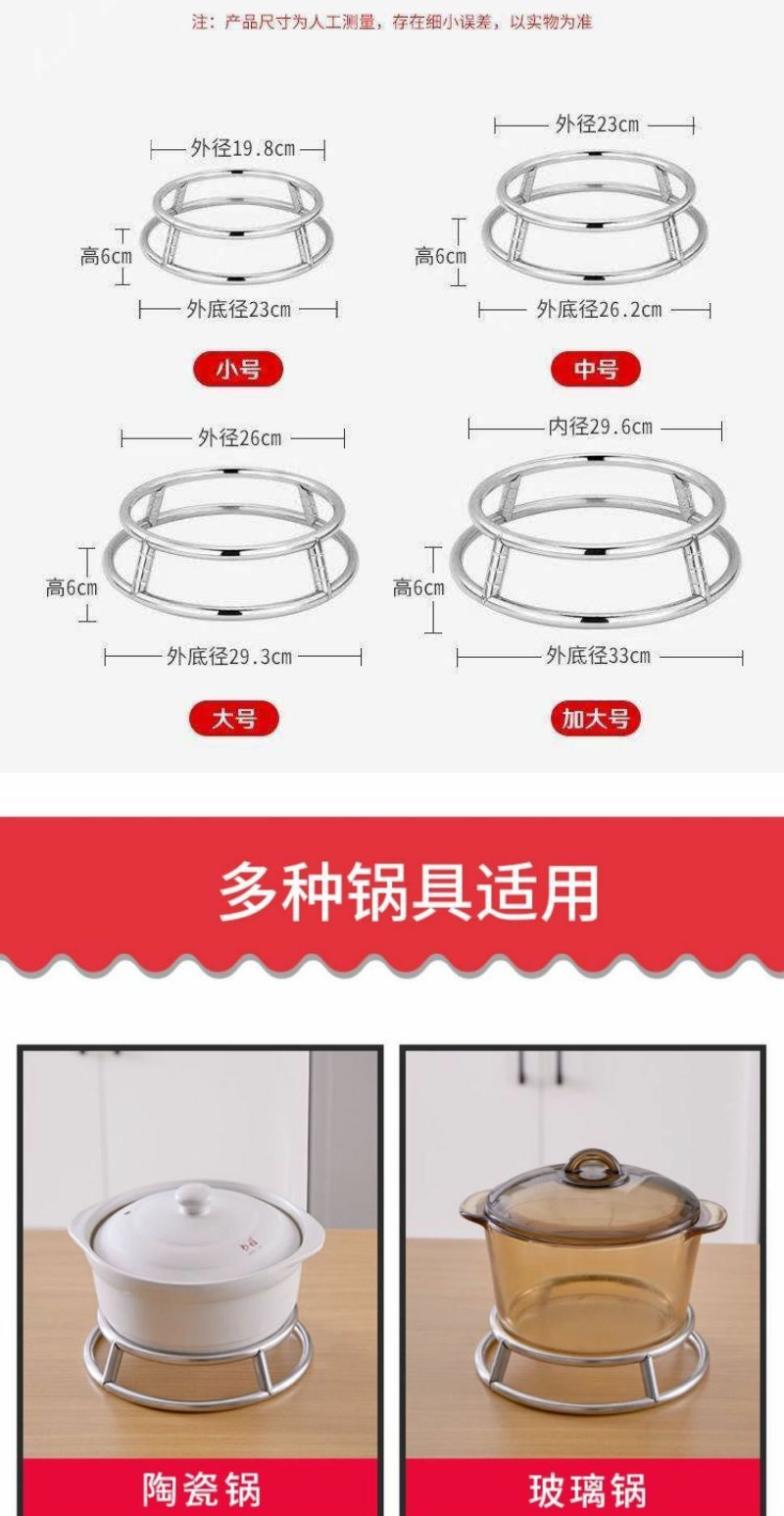 注：产品尺寸为人工测量，存在细小误差，以实物为准

外径19.8cm
高6cm
外底径23cm
小号

外径23cm
高6cm
外底径26.2cm
中号

外径26cm
高6cm
外底径29.3cm
大号

内径29.6cm
高6cm
外底径33cm
加大号

多种锅具适用

陶瓷锅

玻璃锅