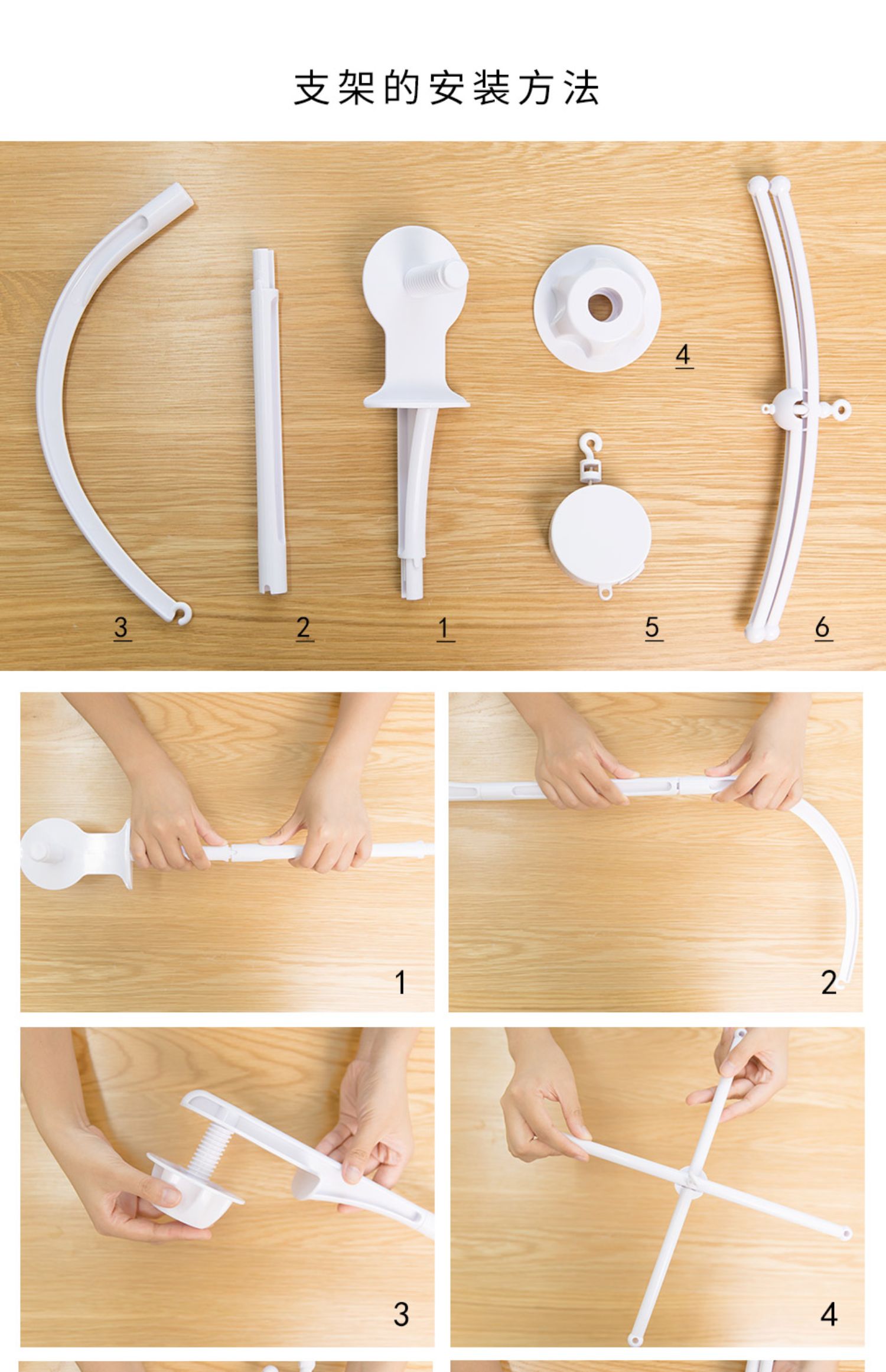 支架的安装方法

4

3 2 1 5 6

1

2

3

4