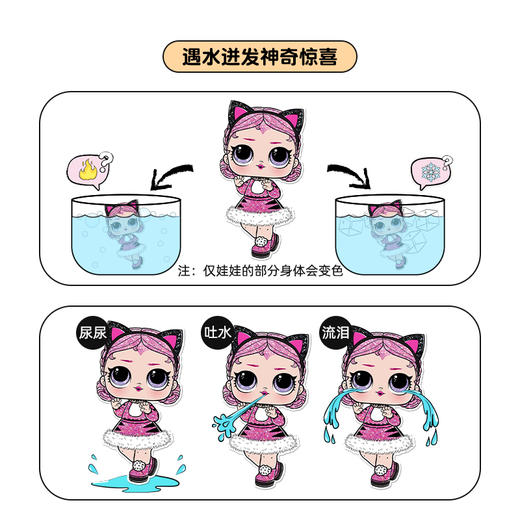 遇水迸发神奇惊喜

注：仅娃娃的部分身体会变色

尿尿

吐水

流泪