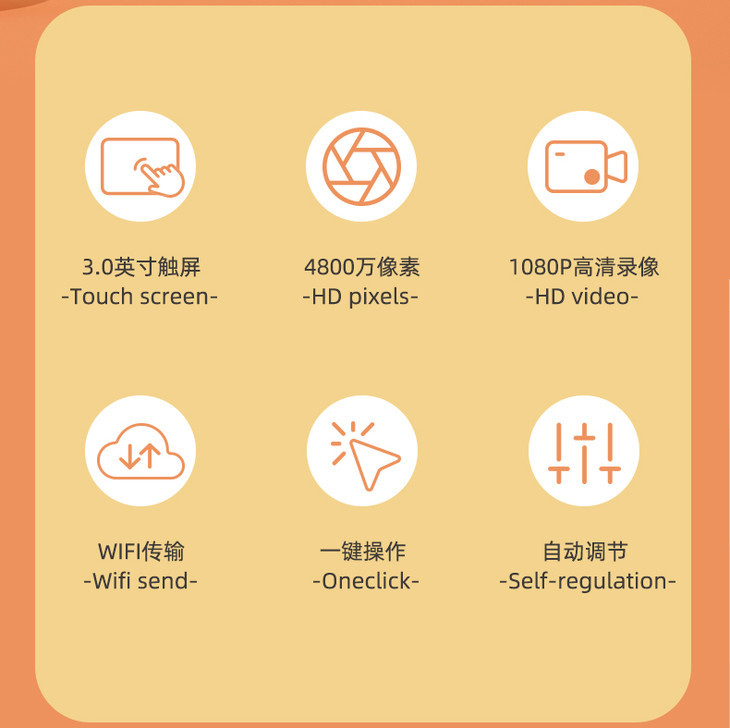 3.0英寸触屏
-Touch screen-

4800万像素
-HD pixels-

1080P高清录像
-HD video-

WIFI传输
-Wifi send-

一键操作
-Oneclick-

自动调节
-Self-regulation-