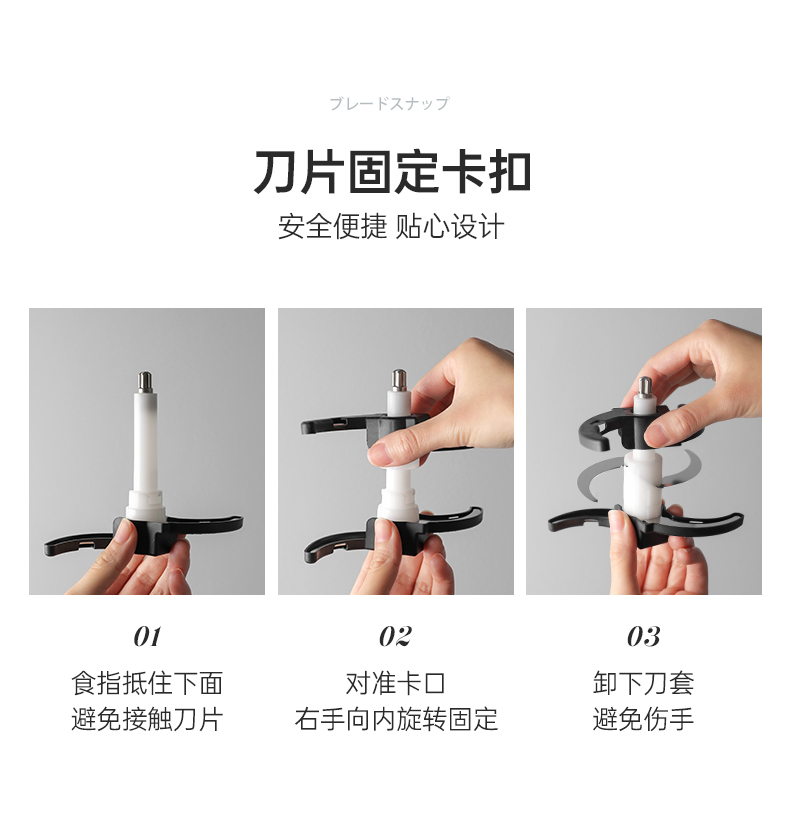 ブレードスナップ

刀片固定卡扣

安全便捷 贴心设计

01

食指抵住下面
避免接触刀片

02

对准卡口
右手向内旋转固定

03

卸下刀套
避免伤手