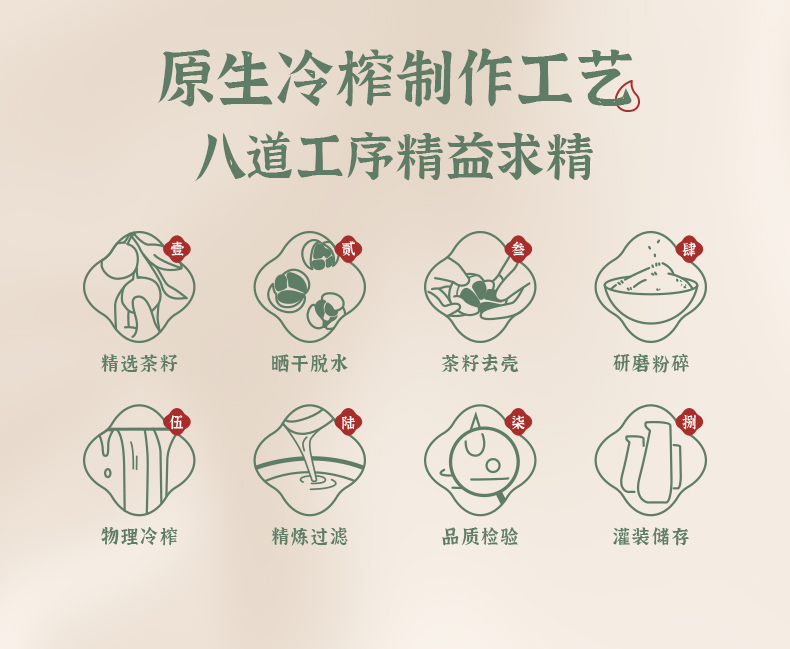 原生冷榨制作工艺
八道工序精益求精

壹
精选茶籽

贰
晒干脱水

叁
茶籽去壳

肆
研磨粉碎

伍
物理冷榨

陆
精炼过滤

柒
品质检验

捌
灌装储存