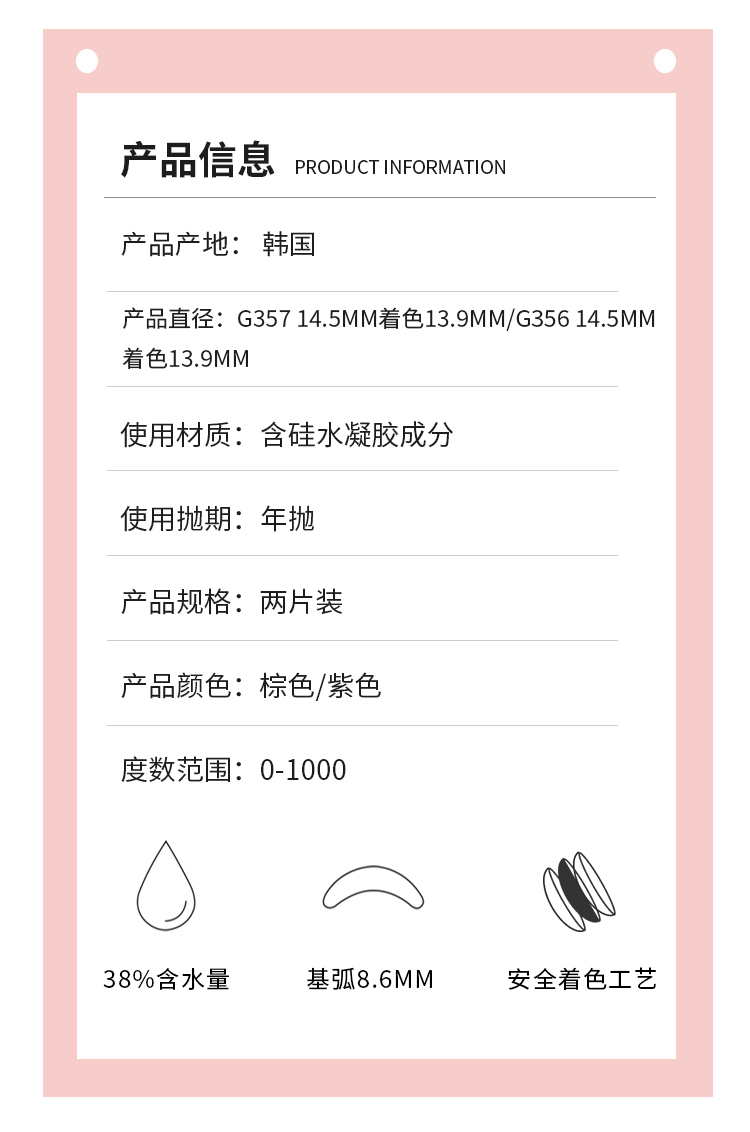 产品信息 PRODUCT INFORMATION

产品产地：韩国

产品直径：G357 14.5MM着色13.9MM/G356 14.5MM着色13.9MM

使用材质：含硅水凝胶成分

使用抛期：年抛

产品规格：两片装

产品颜色：棕色/紫色

度数范围：0-1000

38%含水量

基弧8.6MM

安全着色工艺