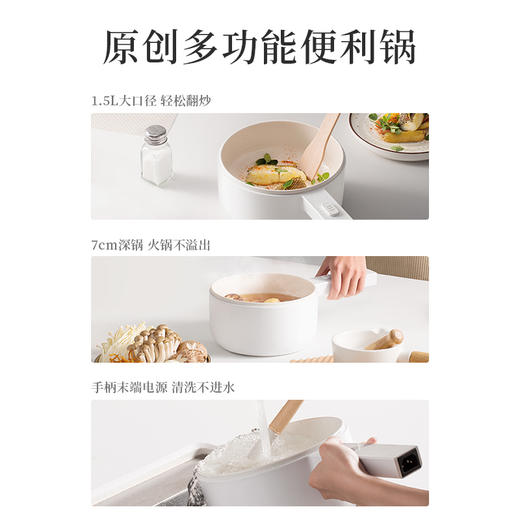 原创多功能便利锅

1.5L大口径 轻松翻炒

7cm深锅 火锅不溢出

手柄末端电源 清洗不进水