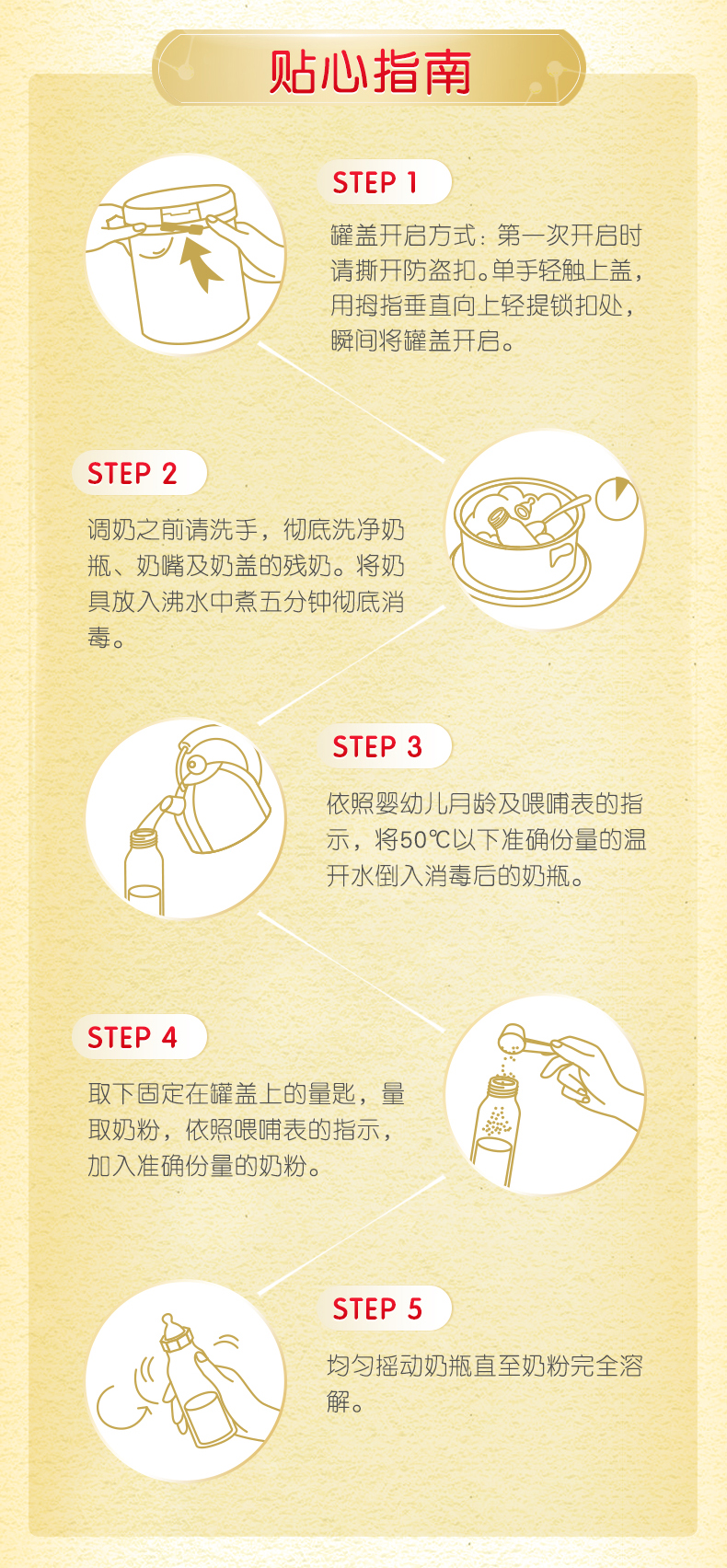 贴心指南

STEP 1

罐盖开启方式：第一次开启时请撕开防盗扣。单手轻触上盖，用拇指垂直向上轻提锁扣处，瞬间将罐盖开启。

STEP 2

调奶之前请洗手，彻底洗净奶瓶、奶嘴及奶盖的残奶。将奶具放入沸水中煮五分钟彻底消毒。

STEP 3

依照婴幼儿月龄及喂哺表的指示，将50℃以下准确份量的温开水倒入消毒后的奶瓶。

STEP 4

取下固定在罐盖上的量匙，量取奶粉，依照喂哺表的指示，加入准确份量的奶粉。

STEP 5

均匀摇动奶瓶直至奶粉完全溶解。