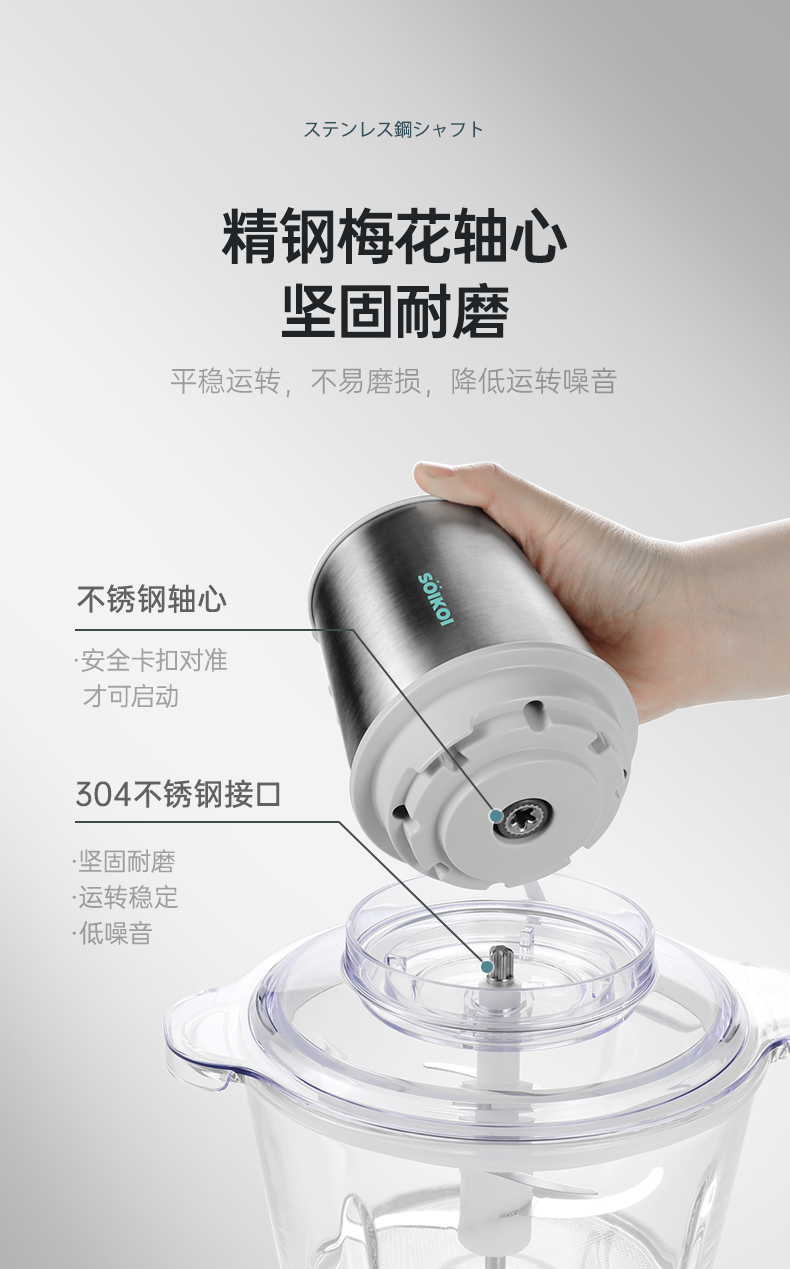 ステンレス鋼シャフト

精钢梅花轴心
坚固耐磨

平稳运转，不易磨损，降低运转噪音

soikoi

不锈钢轴心

·安全卡扣对准
才可启动

304不锈钢接口

·坚固耐磨
·运转稳定
·低噪音