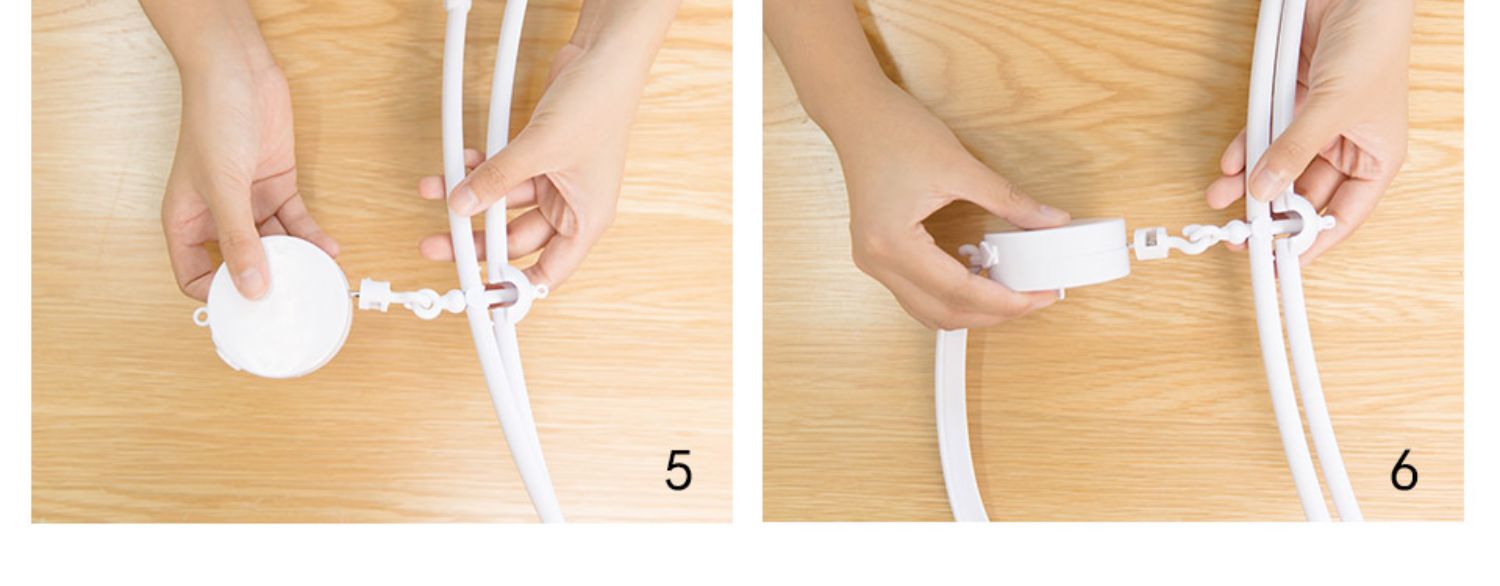 5

6