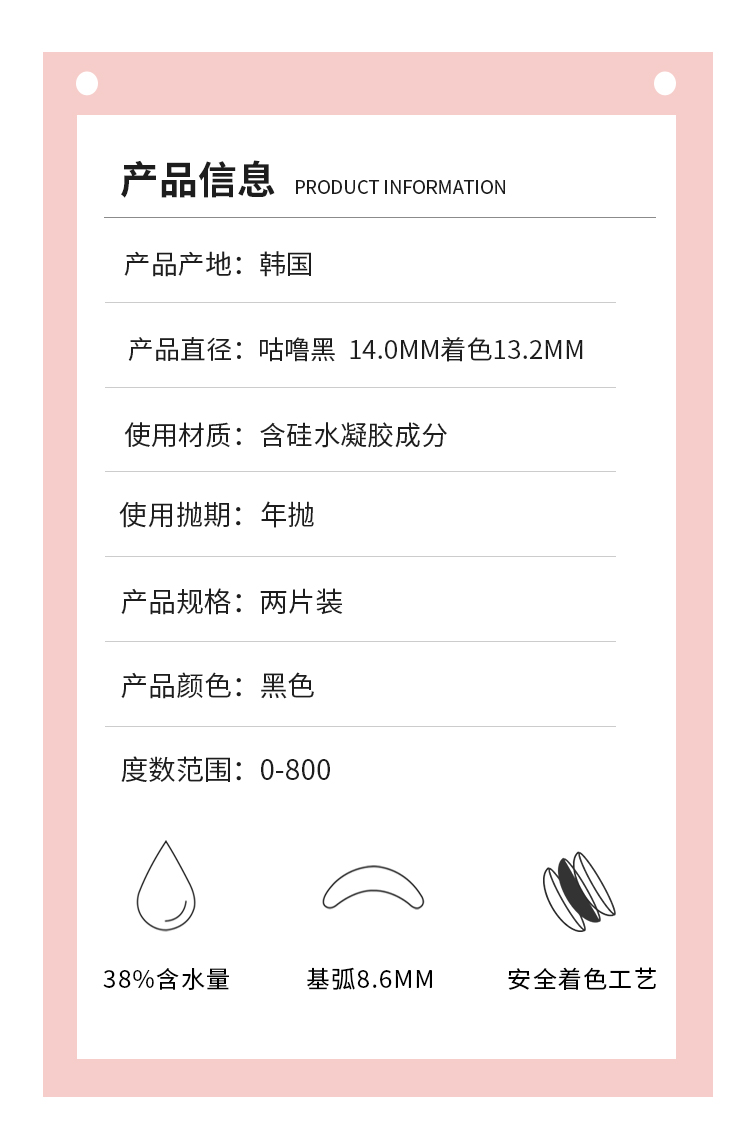 产品信息 PRODUCT INFORMATION

产品产地：韩国

产品直径：咕噜黑 14.0MM着色13.2MM

使用材质：含硅水凝胶成分

使用抛期：年抛

产品规格：两片装

产品颜色：黑色

度数范围：0-800

38%含水量

基弧8.6MM

安全着色工艺