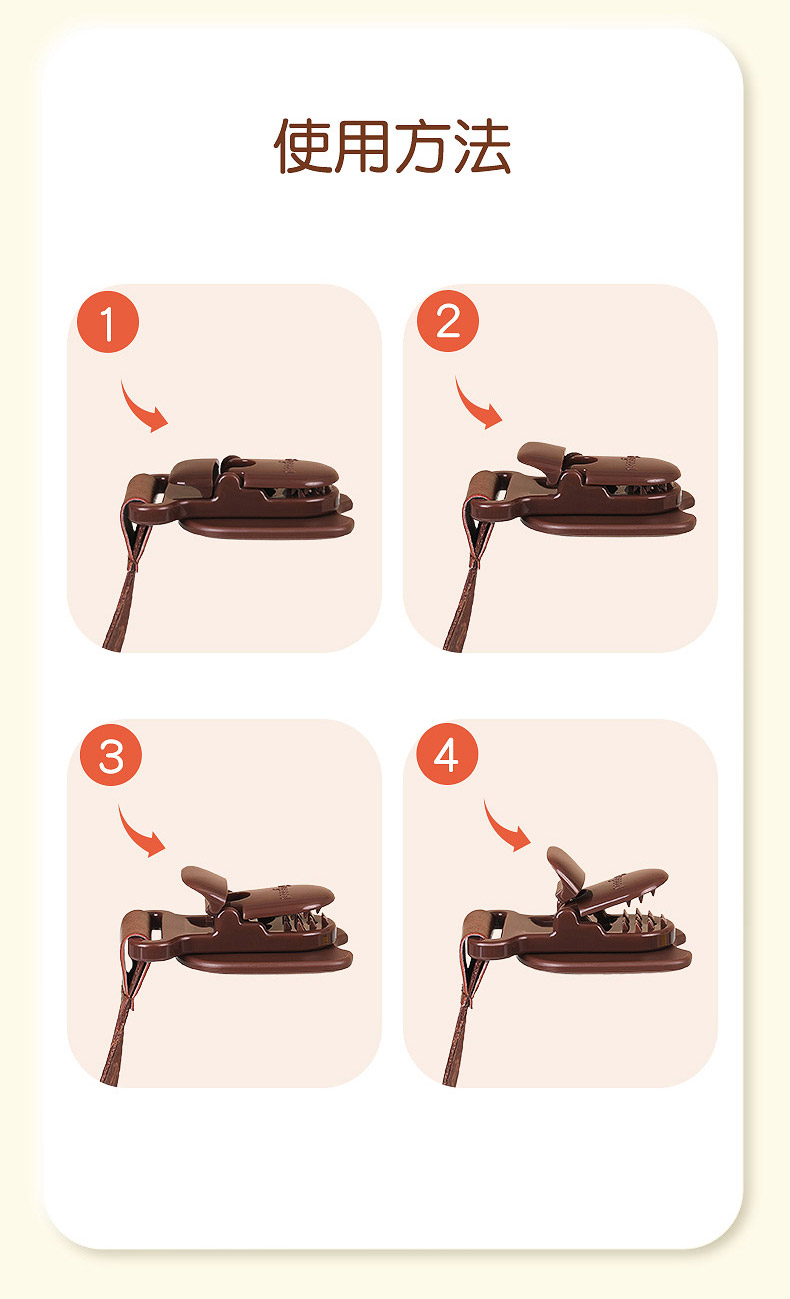 使用方法

1

2

3

4