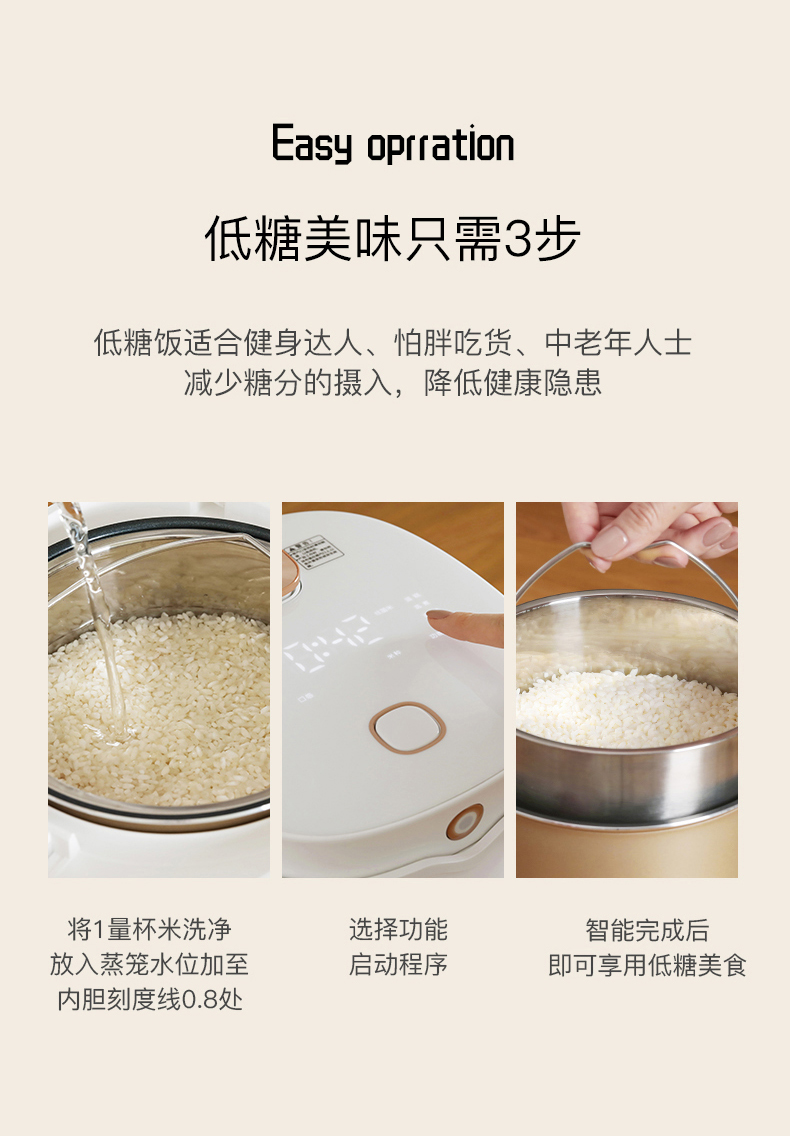 Easy oprration

低糖美味只需3步

低糖饭适合健身达人、怕胖吃货、中老年人士
减少糖分的摄入，降低健康隐患

将1量杯米洗净
放入蒸笼水位加至
内胆刻度线0.8处

选择功能
启动程序

智能完成后
即可享用低糖美食