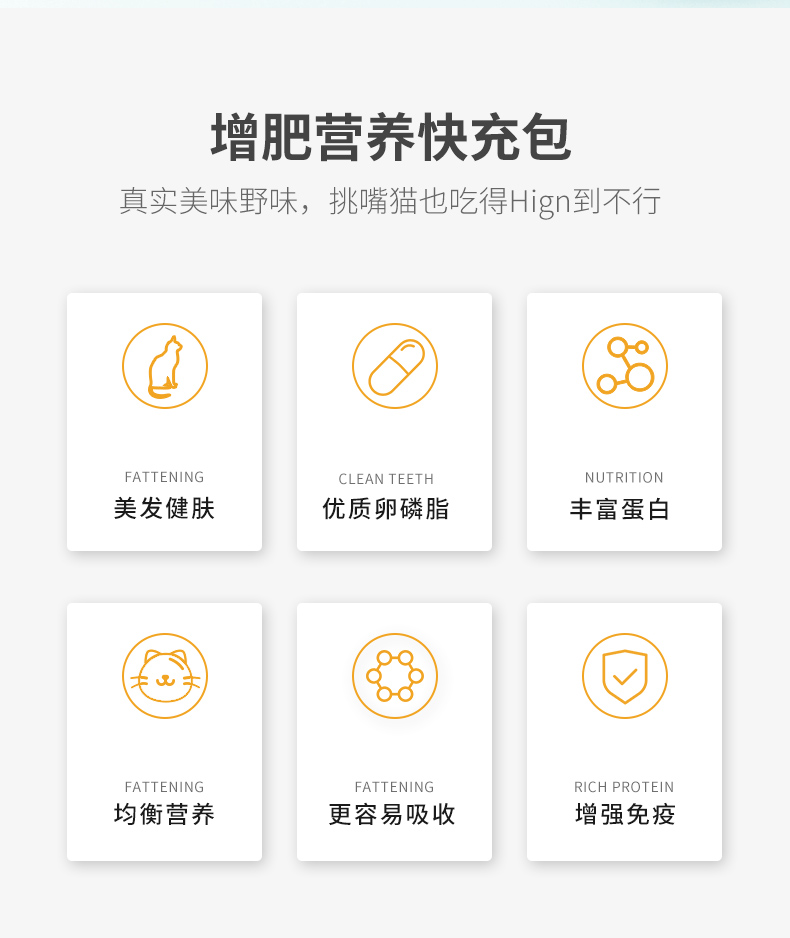 增肥营养快充包

真实美味野味，挑嘴猫也吃得Hign到不行

FATTENING
美发健肤

CLEAN TEETH
优质卵磷脂

NUTRITION
丰富蛋白

FATTENING
均衡营养

FATTENING
更容易吸收

RICH PROTEIN
增强免疫