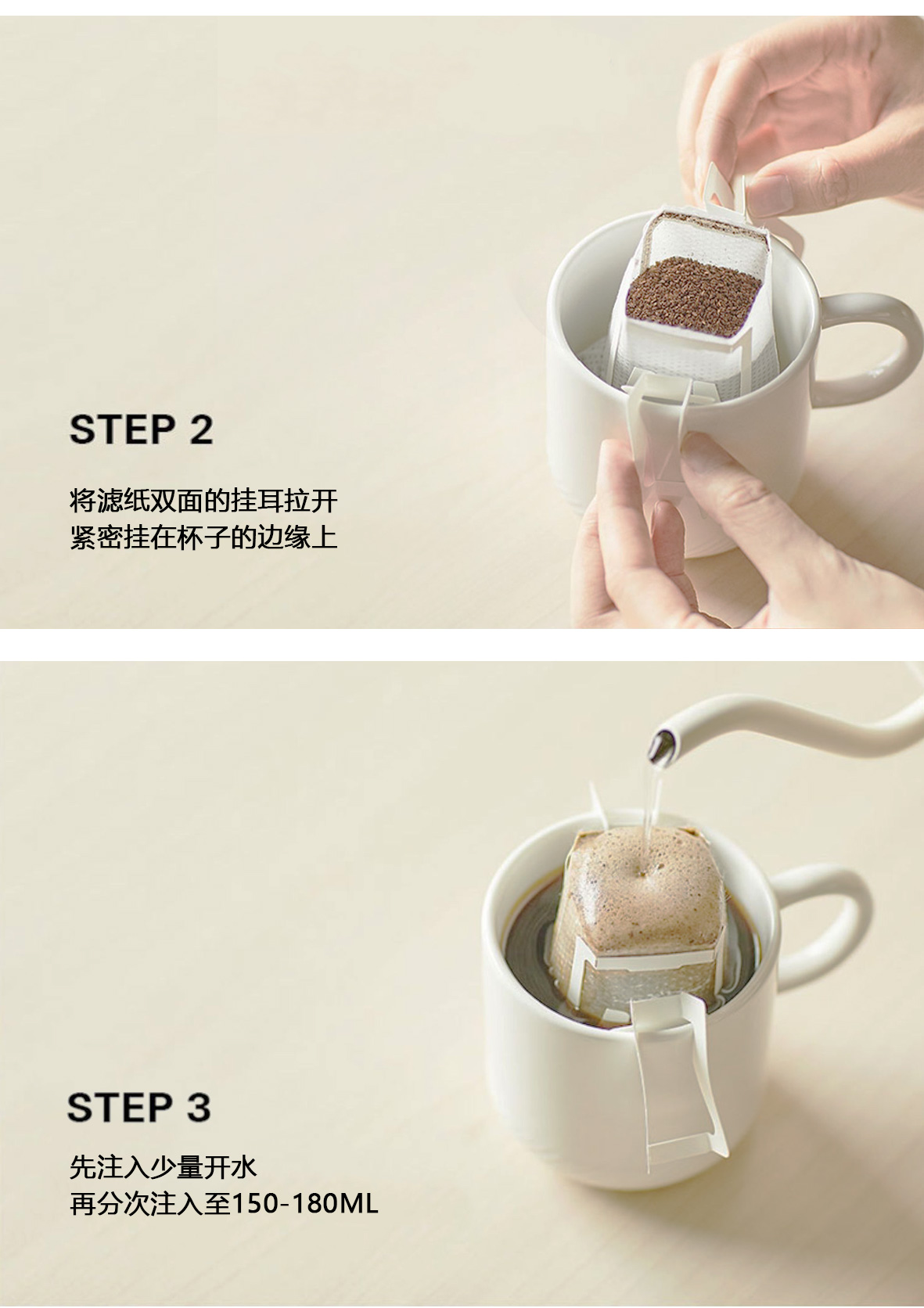 STEP 2

将滤纸双面的挂耳拉开
紧密挂在杯子的边缘上

STEP 3

先注入少量开水
再分次注入至150-180ML