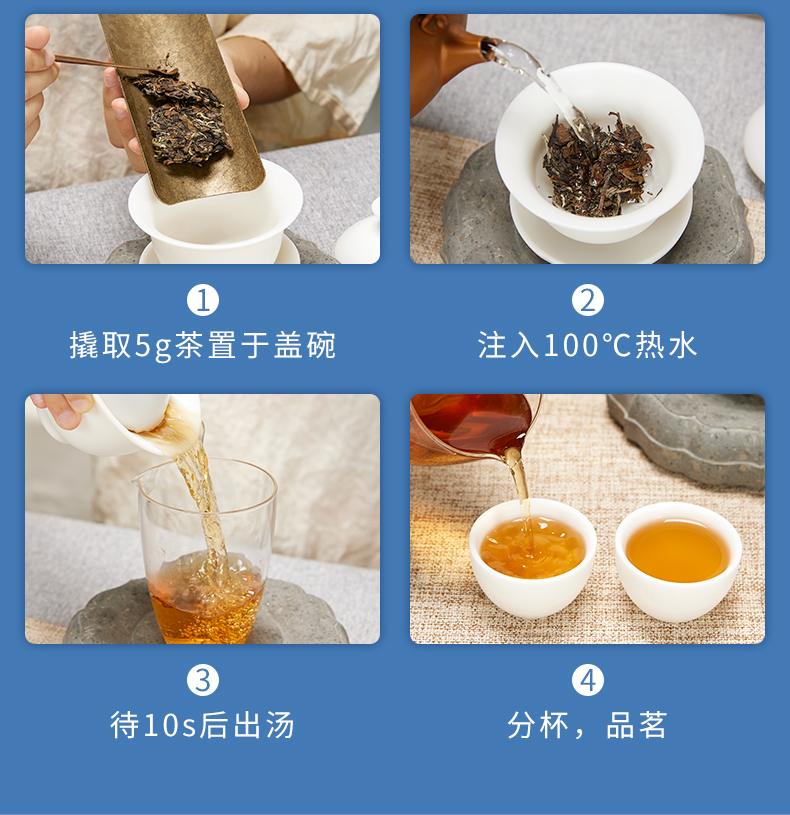 1
撬取5g茶置于盖碗

2
注入100℃热水

3
待10s后出汤

4
分杯，品茗