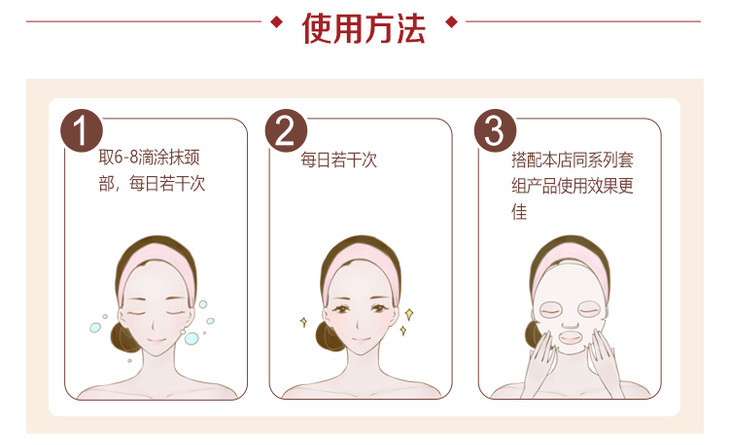 使用方法

1
取6-8滴涂抹颈部，每日若干次

2
每日若干次

3
搭配本店同系列套组产品使用效果更佳