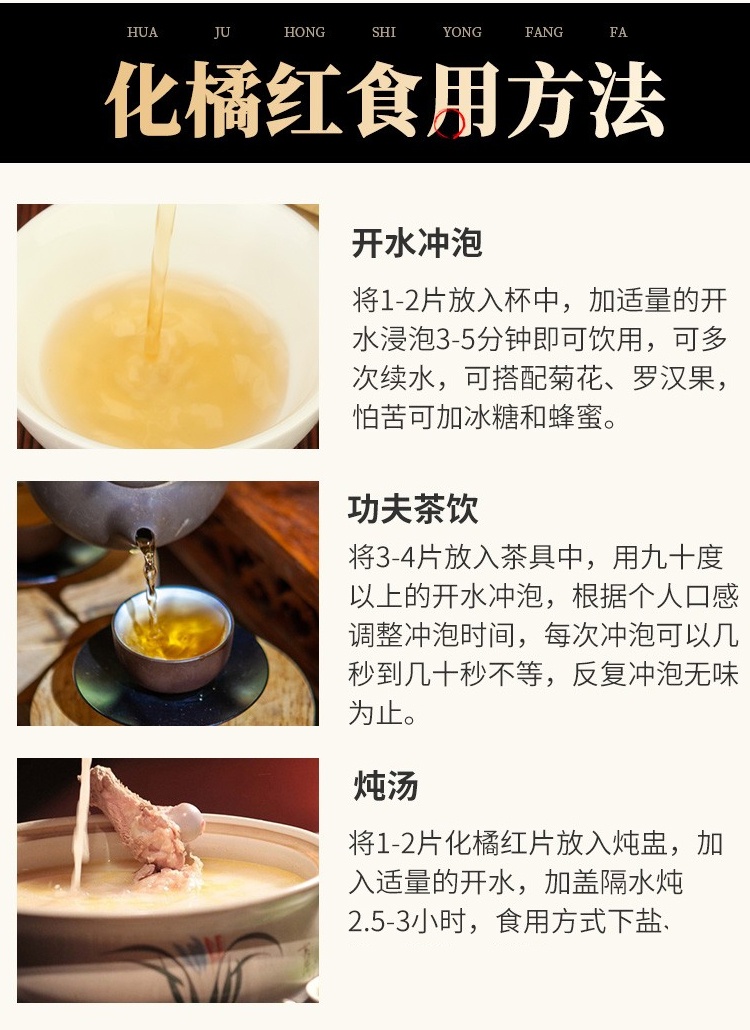 HUA JU HONG SHI YONG FANG FA

化橘红食用方法

开水冲泡

将1-2片放入杯中，加适量的开水浸泡3-5分钟即可饮用，可多次续水，可搭配菊花、罗汉果，怕苦可加冰糖和蜂蜜。

功夫茶饮

将3-4片放入茶具中，用九十度以上的开水冲泡，根据个人口感调整冲泡时间，每次冲泡可以几秒到几十秒不等，反复冲泡无味为止。

炖汤

将1-2片化橘红片放入炖盅，加入适量的开水，加盖隔水炖2.5-3小时，食用方式下盐、