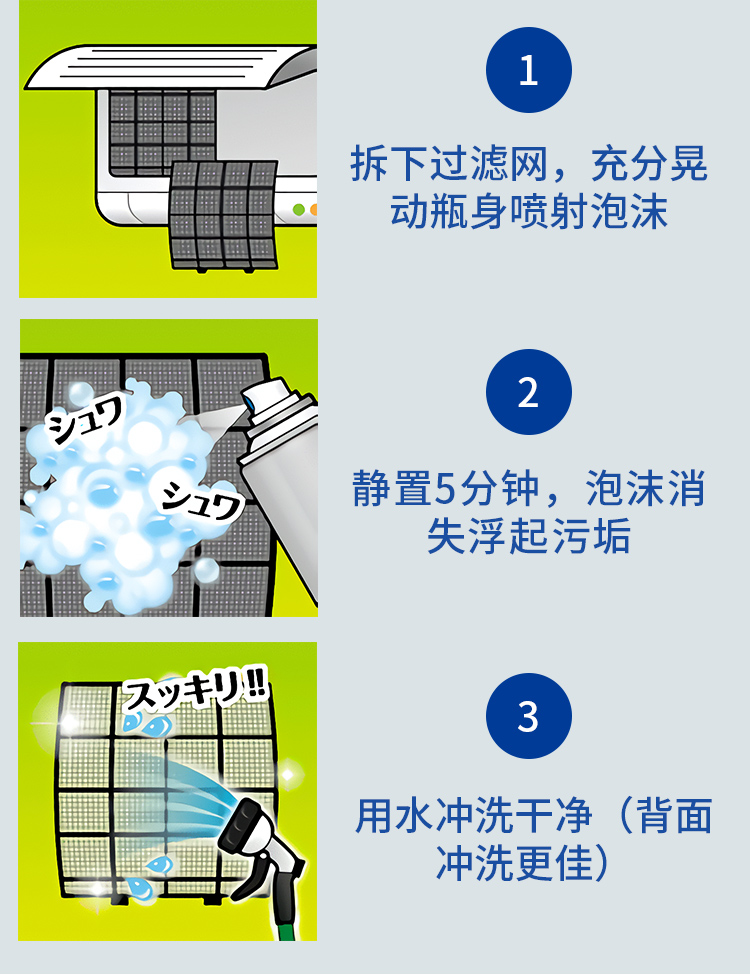 1

拆下过滤网，充分晃动瓶身喷射泡沫

シュワ

シュワ

2

静置5分钟，泡沫消失浮起污垢

スッキリ!!

3

用水冲洗干净（背面冲洗更佳）