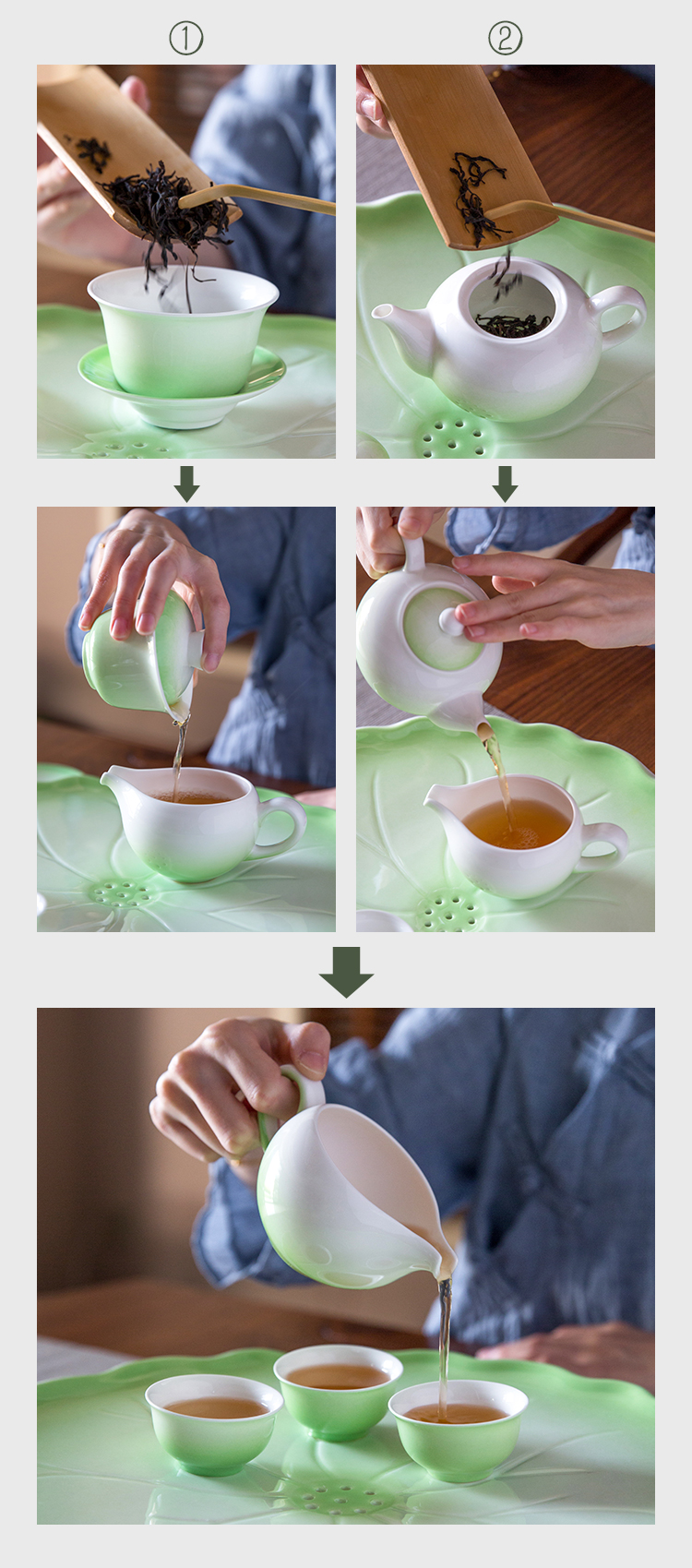 ①

②