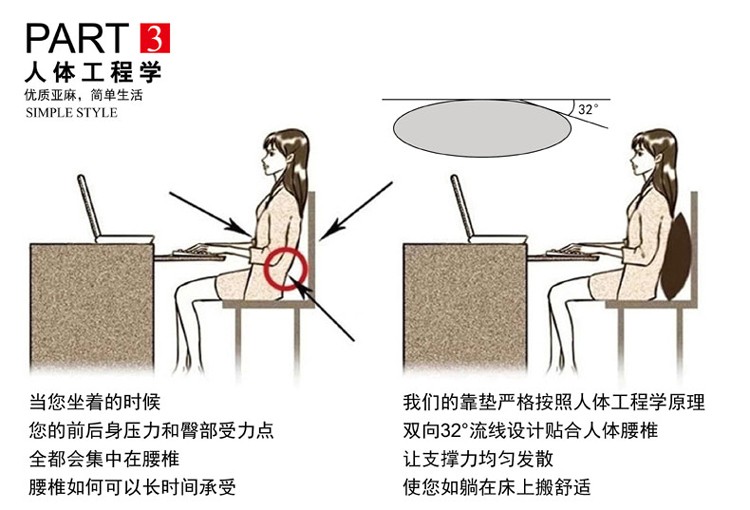 PART 3
人体工程学
优质亚麻，简单生活
SIMPLE STYLE

32°

当您坐着的时候
您的前后身压力和臀部受力点
全都会集中在腰椎
腰椎如何可以长时间承受

我们的靠垫严格按照人体工程学原理
双向32°流线设计贴合人体腰椎
让支撑力均匀发散
使您如躺在床上搬舒适