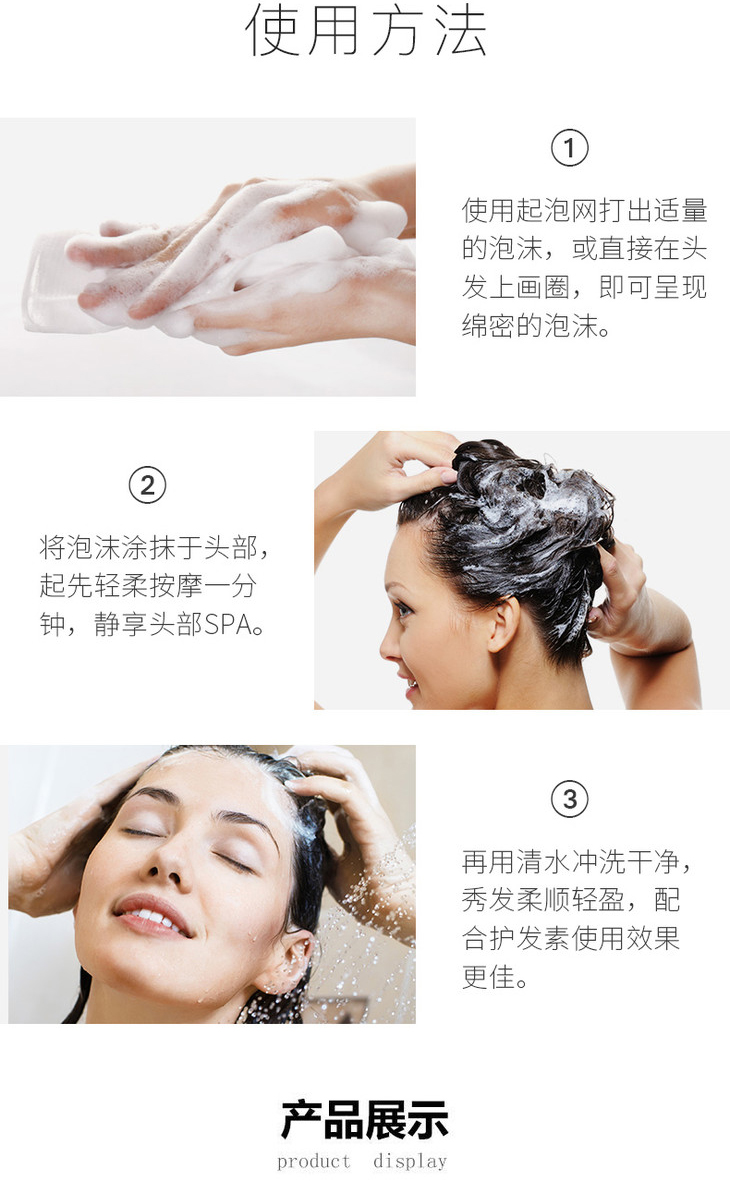 使用方法

①

使用起泡网打出适量的泡沫，或直接在头发上画圈，即可呈现绵密的泡沫。

②

将泡沫涂抹于头部，起先轻柔按摩一分钟，静享头部SPA。

③

再用清水冲洗干净，秀发柔顺轻盈，配合护发素使用效果更佳。

产品展示

product display