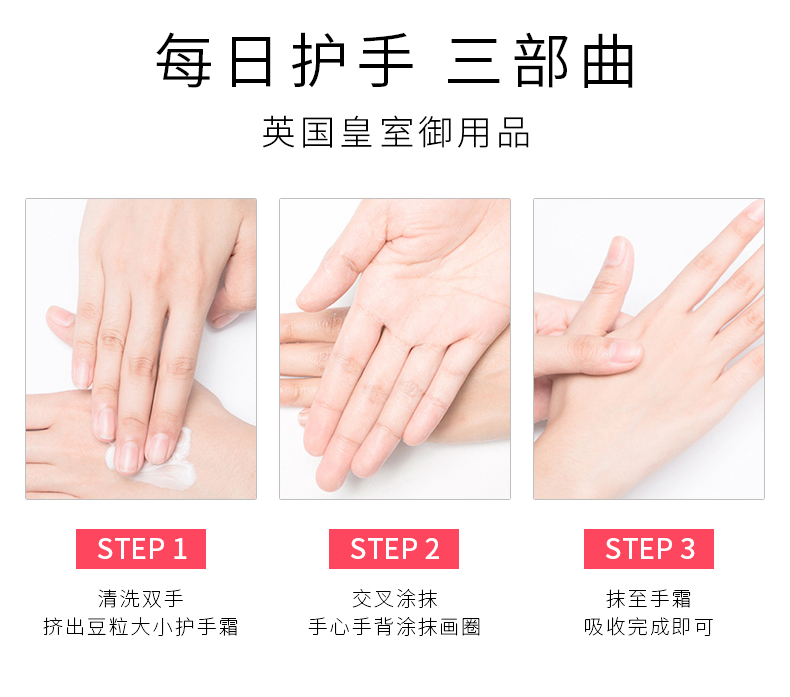 每日护手 三部曲

英国皇室御用品

STEP 1

清洗双手
挤出豆粒大小护手霜

STEP 2

交叉涂抹
手心手背涂抹画圈

STEP 3

抹至手霜
吸收完成即可