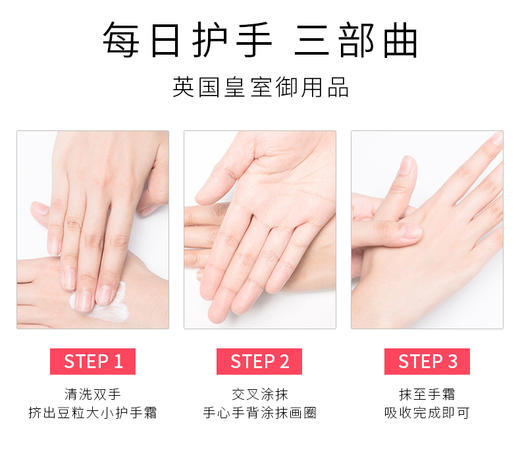 每日护手 三部曲

英国皇室御用品

STEP 1

清洗双手
挤出豆粒大小护手霜

STEP 2

交叉涂抹
手心手背涂抹画圈

STEP 3

抹至手霜
吸收完成即可